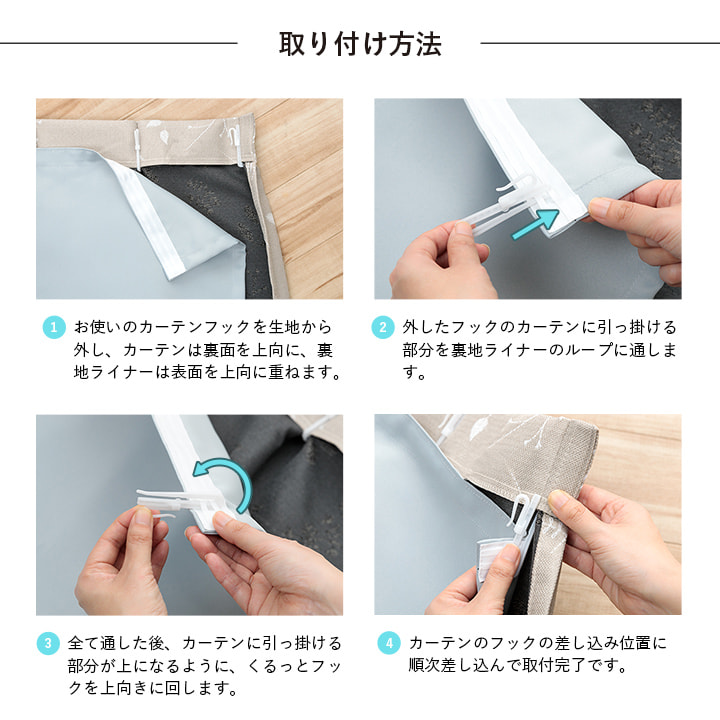 取り付け方法

1 お使いのカーテンフックを生地から外し、カーテンは裏面を上向に、裏地ライナーは表面を上向に重ねます。

2 外したフックのカーテンに引っ掛ける部分を裏地ライナーのループに通します。

3 全て通した後、カーテンに引っ掛ける部分が上になるように、くるっとフックを上向きに回します。

4 カーテンのフックの差し込み位置に順次差し込んで取付完了です。