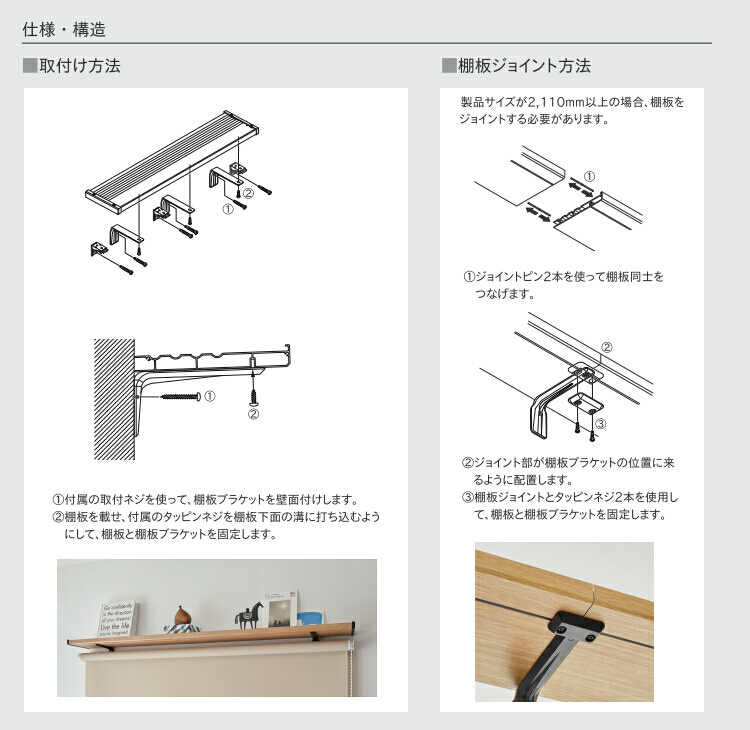 仕様・構造

■取付け方法

②

①

①

②

①付属の取付ネジを使って、棚板ブラケットを壁面付けします。
②棚板を載せ、付属のタッピンネジを棚板下面の溝に打ち込むようにして、棚板と棚板ブラケットを固定します。

Go confidently in the direction of your dreams! Live the life you've imagined.

■棚板ジョイント方法

製品サイズが2,110mm以上の場合、棚板をジョイントする必要があります。

①

①ジョイントピン2本を使って棚板同士をつなげます。

②

③

②ジョイント部が棚板ブラケットの位置に来るように配置します。
③棚板ジョイントとタッピンネジ2本を使用して、棚板と棚板ブラケットを固定します。