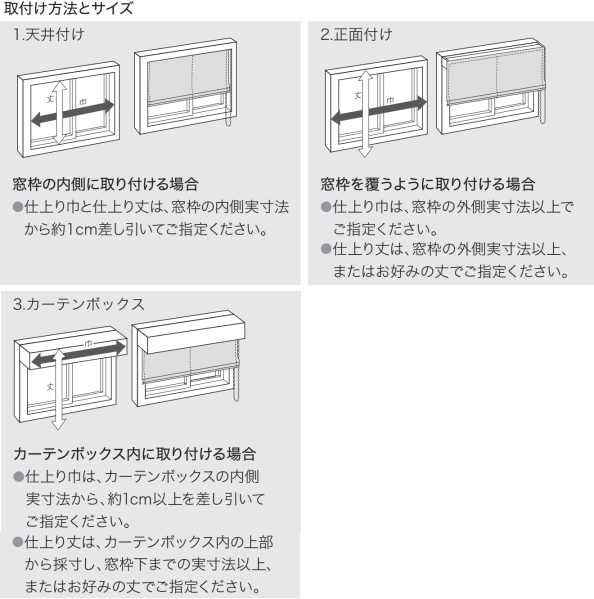 取付け方法とサイズ

1.天井付け

丈
巾

窓枠の内側に取り付ける場合
●仕上り巾と仕上り丈は、窓枠の内側実寸法から約1cm差し引いてご指定ください。

2.正面付け

丈
巾

窓枠を覆うように取り付ける場合
●仕上り巾は、窓枠の外側実寸法以上でご指定ください。
●仕上り丈は、窓枠の外側実寸法以上、またはお好みの丈でご指定ください。

3.カーテンボックス

巾
丈

カーテンボックス内に取り付ける場合
●仕上り巾は、カーテンボックスの内側実寸法から、約1cm以上を差し引いてご指定ください。
●仕上り丈は、カーテンボックス内の上部から採寸し、窓枠下までの実寸法以上、またはお好みの丈でご指定ください。