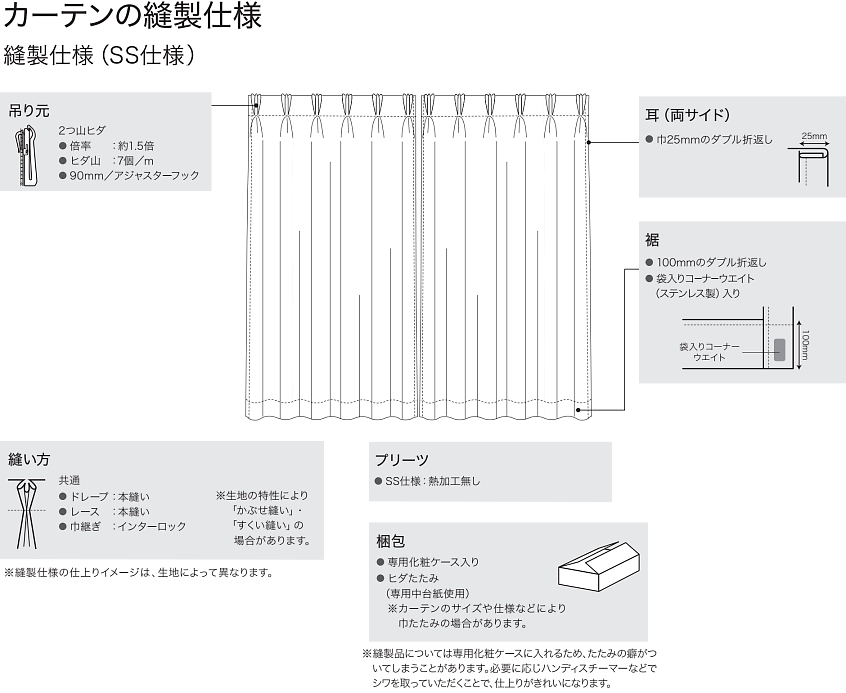 カーテンの縫製仕様

縫製仕様（SS仕様）

吊り元

2つ山ヒダ
● 倍率　：約1.5倍
● ヒダ山　：7個／m
● 90mm／アジャスターフック

耳（両サイド）

● 巾25mmのダブル折返し

25mm

裾

● 100mmのダブル折返し
● 袋入りコーナーウエイト（ステンレス製）入り

袋入りコーナーウエイト

100mm

縫い方

共通
● ドレープ：本縫い
● レース　：本縫い
● 巾継ぎ　：インターロック

※生地の特性により「かぶせ縫い」・「すくい縫い」の場合があります。

※縫製仕様の仕上りイメージは、生地によって異なります。

プリーツ

● SS仕様：熱加工無し

梱包

● 専用化粧ケース入り
● ヒダたたみ（専用中台紙使用）
※カーテンのサイズや仕様などにより巾たたみの場合があります。

※縫製品については専用化粧ケースに入れるため、たたみの癖がついてしまうことがあります。必要に応じハンディスチーマーなどでシワを取っていただくことで、仕上りがきれいになります。