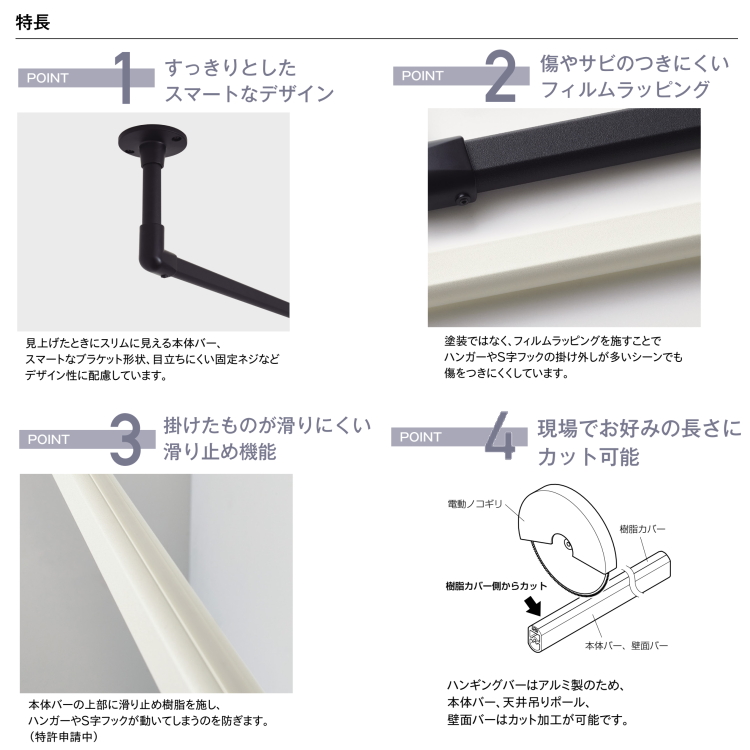 特長

POINT 1 すっきりとした スマートなデザイン

見上げたときにスリムに見える本体バー、スマートなブラケット形状、目立ちにくい固定ネジなどデザイン性に配慮しています。

POINT 2 傷やサビのつきにくい フィルムラッピング

塗装ではなく、フィルムラッピングを施すことでハンガーやS字フックの掛け外しが多いシーンでも傷をつきにくくしています。

POINT 3 掛けたものが滑りにくい 滑り止め機能

本体バーの上部に滑り止め樹脂を施し、ハンガーやS字フックが動いてしまうのを防ぎます。（特許申請中）

POINT 4 現場でお好みの長さに カット可能

電動ノコギリ

樹脂カバー

樹脂カバー側からカット

本体バー、壁面バー

ハンギングバーはアルミ製のため、本体バー、天井吊りポール、壁面バーはカット加工が可能です。