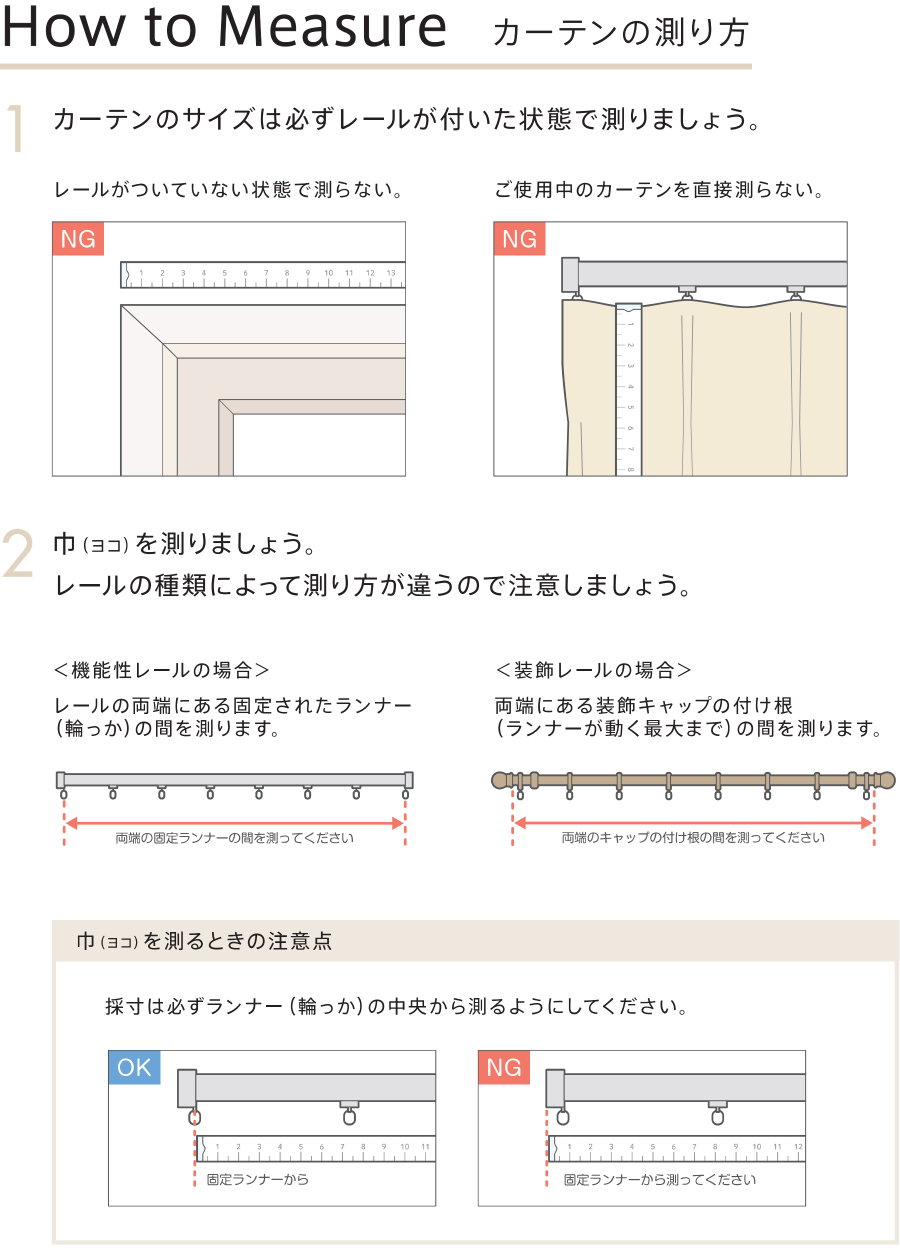 How to Measure カーテンの測り方

1 カーテンのサイズは必ずレールが付いた状態で測りましょう。

レールがついていない状態で測らない。

NG

1 2 3 4 5 6 7 8 9 10 11 12 13

ご使用中のカーテンを直接測らない。

NG

1 2 3 4 5 6 7 8

2 巾（ヨコ）を測りましょう。
レールの種類によって測り方が違うので注意しましょう。

＜機能性レールの場合＞
レールの両端にある固定されたランナー（輪っか）の間を測ります。

両端の固定ランナーの間を測ってください

＜装飾レールの場合＞
両端にある装飾キャップの付け根（ランナーが動く最大まで）の間を測ります。

両端のキャップの付け根の間を測ってください

巾（ヨコ）を測るときの注意点

採寸は必ずランナー（輪っか）の中央から測るようにしてください。

OK

1 2 3 4 5 6 7 8 9 10 11

固定ランナーから

NG

1 2 3 4 5 6 7 8 9 10 11 12

固定ランナーから測ってください