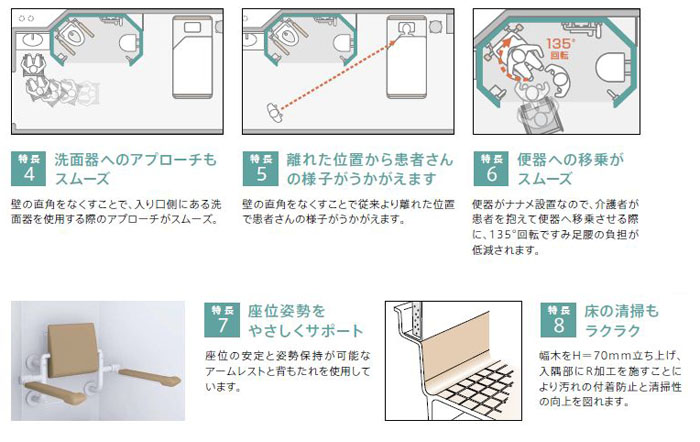 135°
回転

特長
4
洗面器へのアプローチもスムーズ

壁の直角をなくすことで、入り口側にある洗面器を使用する際のアプローチがスムーズ。

特長
5
離れた位置から患者さんの様子がうかがえます

壁の直角をなくすことで従来より離れた位置で患者さんの様子がうかがえます。

特長
6
便器への移乗がスムーズ

便器がナナメ設置なので、介護者が患者を抱えて便器へ移乗させる際に、135°回転ですみ足腰の負担が低減されます。

特長
7
座位姿勢をやさしくサポート

座位の安定と姿勢保持が可能なアームレストと背もたれを使用しています。

特長
8
床の清掃もラクラク

幅木をH＝70mm立ち上げ、入隅部にR加工を施すことにより汚れの付着防止と清掃性の向上を図れます。