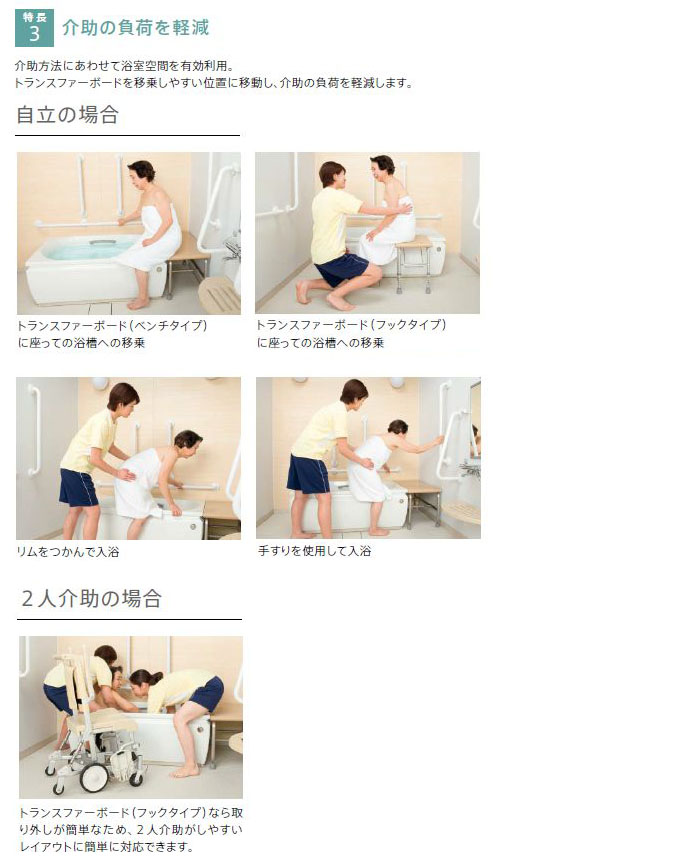 特長
3
介助の負荷を軽減

介助方法にあわせて浴室空間を有効利用。
トランスファーボードを移乗しやすい位置に移動し、介助の負荷を軽減します。

自立の場合

トランスファーボード（ベンチタイプ）に座っての浴槽への移乗

トランスファーボード（フックタイプ）に座っての浴槽への移乗

リムをつかんで入浴

手すりを使用して入浴

２人介助の場合

トランスファーボード（フックタイプ）なら取り外しが簡単なため、２人介助がしやすいレイアウトに簡単に対応できます。