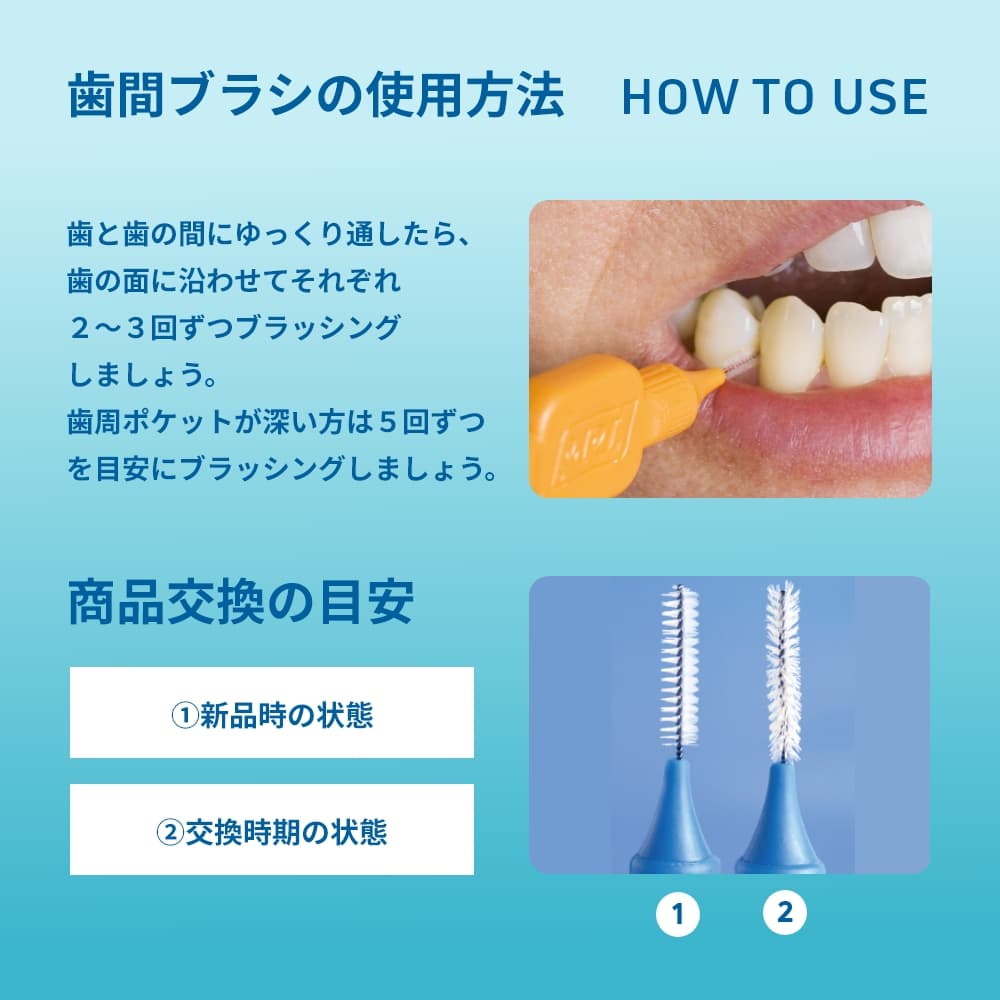 歯間ブラシの使用方法　HOW TO USE

歯と歯の間にゆっくり通したら、歯の面に沿わせてそれぞれ２～３回ずつブラッシングしましょう。
歯周ポケットが深い方は５回ずつを目安にブラッシングしましょう。

商品交換の目安

①新品時の状態

②交換時期の状態

1　2