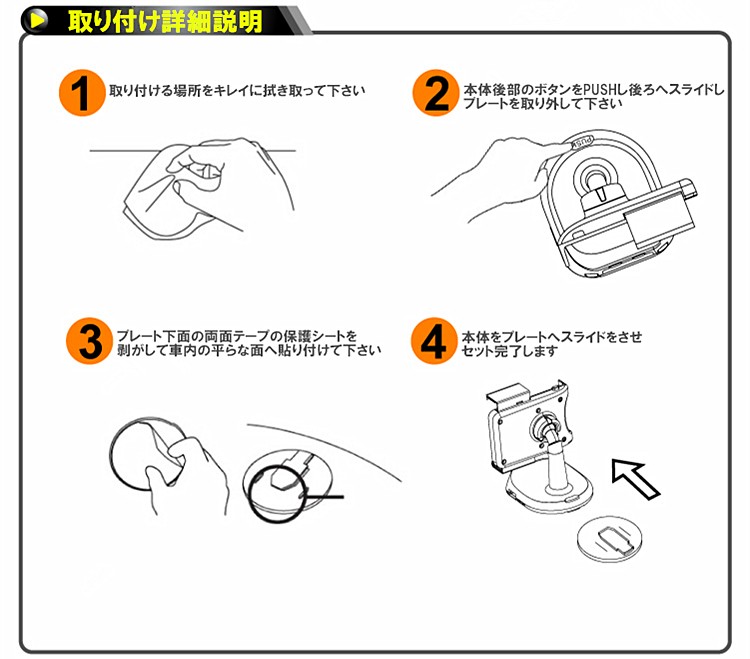 取り付け詳細説明

1 取り付ける場所をキレイに拭き取って下さい

2 本体後部のボタンをPUSHし後ろへスライドしプレートを取り外して下さい

PUSH

3 プレート下面の両面テープの保護シートを剥がして車内の平らな面へ貼り付けて下さい

4 本体をプレートへスライドをさせセット完了します