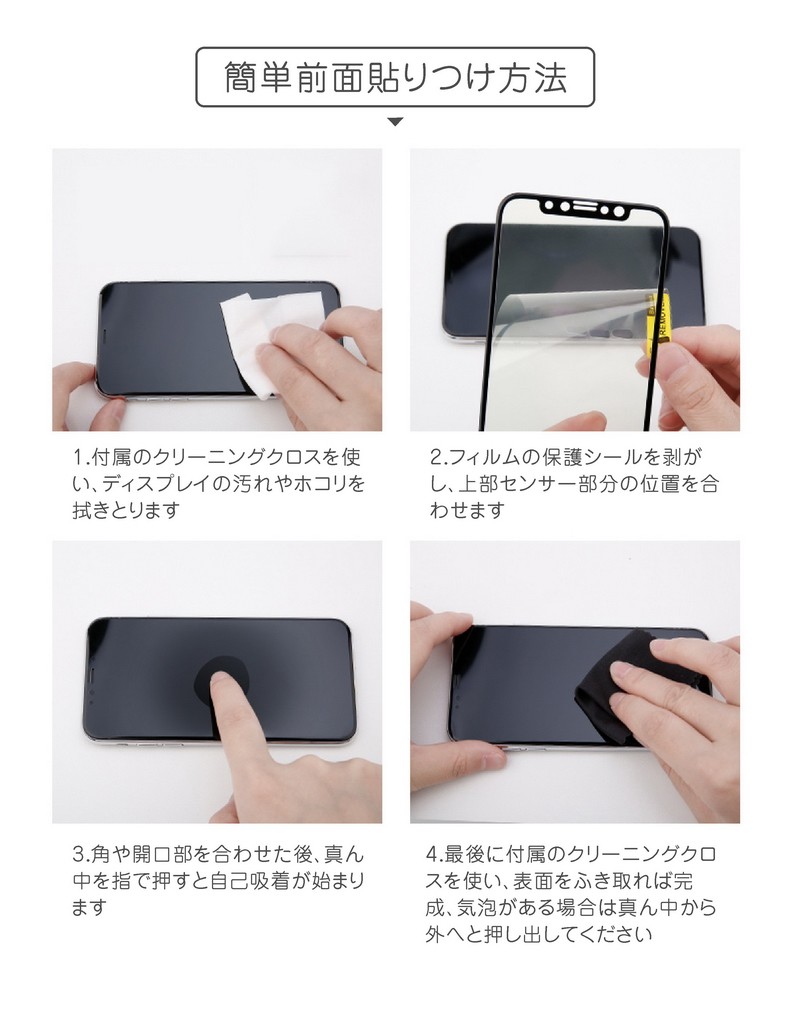 簡単前面貼りつけ方法

1.付属のクリーニングクロスを使い、ディスプレイの汚れやホコリを拭きとります

2.フィルムの保護シールを剥がし、上部センサー部分の位置を合わせます

3.角や開口部を合わせた後、真ん中を指で押すと自己吸着が始まります

4.最後に付属のクリーニングクロスを使い、表面をふき取れば完成、気泡がある場合は真ん中から外へと押し出してください