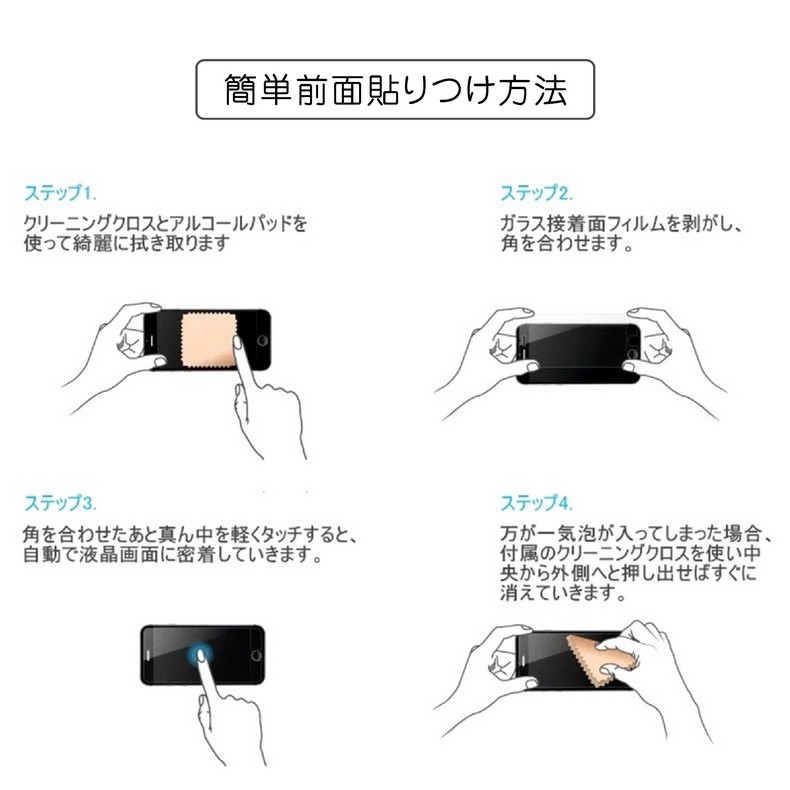 簡単前面貼りつけ方法

ステップ1.

クリーニングクロスとアルコールパッドを使って綺麗に拭き取ります

ステップ2.

ガラス接着面フィルムを剥がし、角を合わせます。

ステップ3.

角を合わせたあと真ん中を軽くタッチすると、自動で液晶画面に密着していきます。

ステップ4.

万が一気泡が入ってしまった場合、付属のクリーニングクロスを使い中央から外側へと押し出せばすぐに消えていきます。