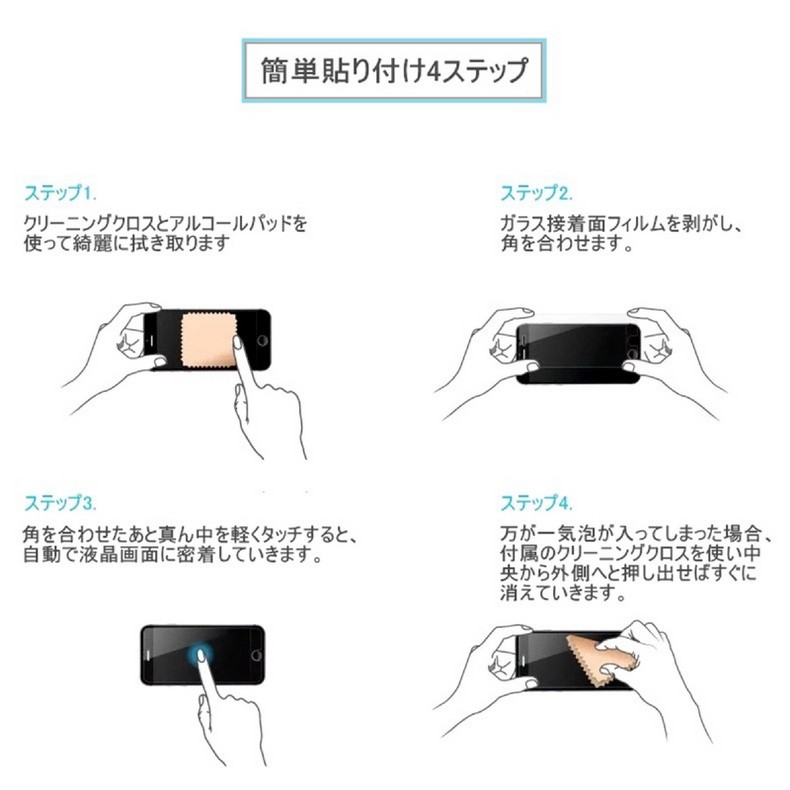 簡単貼り付け4ステップ

ステップ1.

クリーニングクロスとアルコールパッドを使って綺麗に拭き取ります

ステップ2.

ガラス接着面フィルムを剥がし、角を合わせます。

ステップ3.

角を合わせたあと真ん中を軽くタッチすると、自動で液晶画面に密着していきます。

ステップ4.

万が一気泡が入ってしまった場合、付属のクリーニングクロスを使い中央から外側へと押し出せばすぐに消えていきます。