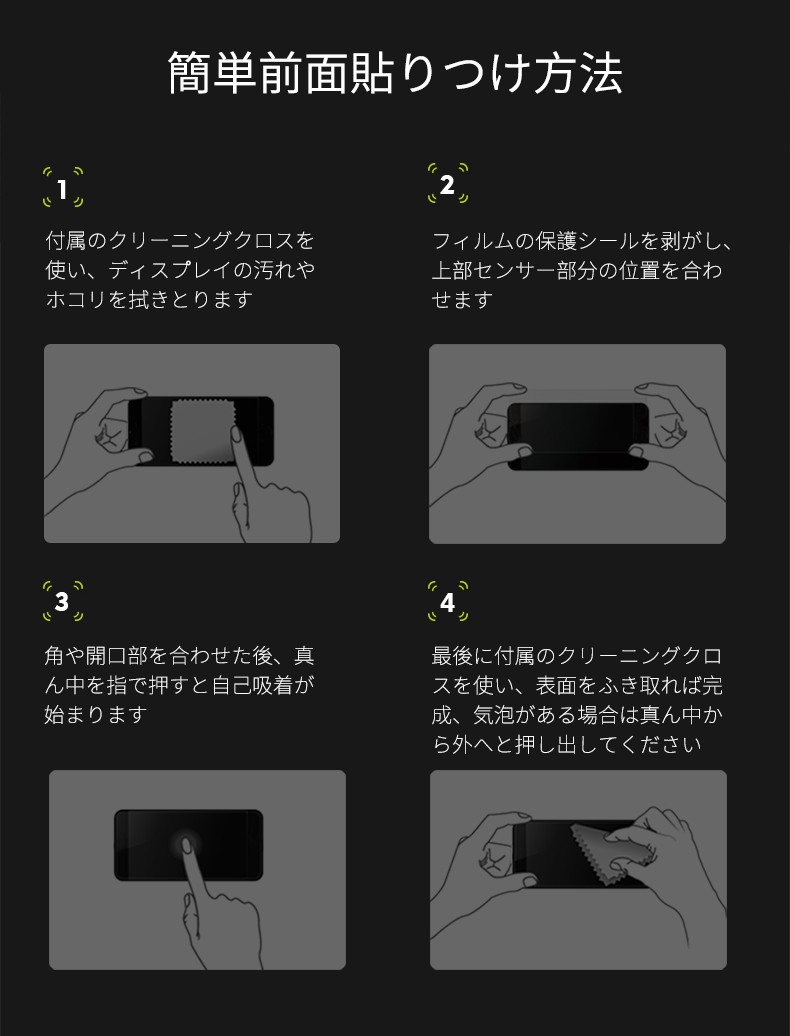 簡単前面貼りつけ方法

1

付属のクリーニングクロスを使い、ディスプレイの汚れやホコリを拭きとります

2

フィルムの保護シールを剥がし、上部センサー部分の位置を合わせます

3

角や開口部を合わせた後、真ん中を指で押すと自己吸着が始まります

4

最後に付属のクリーニングクロスを使い、表面をふき取れば完成、気泡がある場合は真ん中から外へと押し出してください