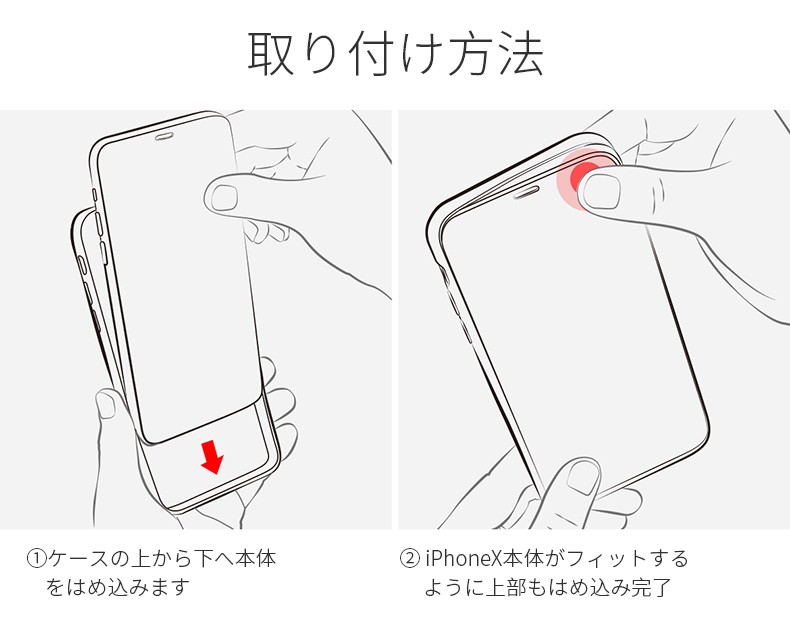 取り付け方法

①ケースの上から下へ本体をはめ込みます

② iPhoneX本体がフィットするように上部もはめ込み完了