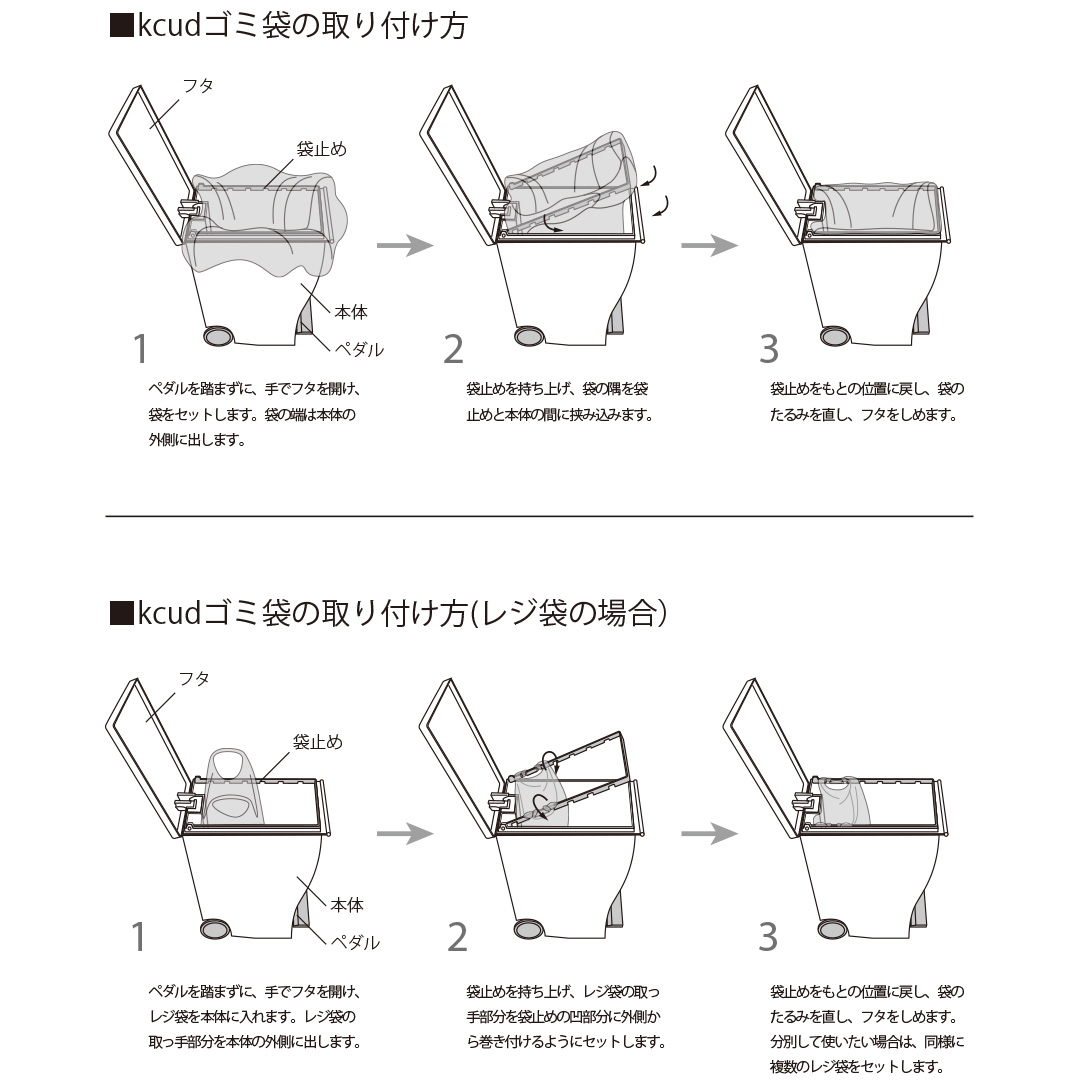 ■kcudゴミ袋の取り付け方

フタ

袋止め

本体

ペダル

1

ペダルを踏まずに、手でフタを開け、袋をセットします。袋の端は本体の外側に出します。

2

袋止めを持ち上げ、袋の隅を袋止めと本体の間に挟み込みます。

3

袋止めをもとの位置に戻し、袋のたるみを直し、フタをしめます。

■kcudゴミ袋の取り付け方(レジ袋の場合)

フタ

袋止め

本体

ペダル

1

ペダルを踏まずに、手でフタを開け、レジ袋を本体に入れます。レジ袋の取っ手部分を本体の外側に出します。

2

袋止めを持ち上げ、レジ袋の取っ手部分を袋止めの凹部分に外側から巻き付けるようにセットします。

3

袋止めをもとの位置に戻し、袋のたるみを直し、フタをしめます。分別して使いたい場合は、同様に複数のレジ袋をセットします。