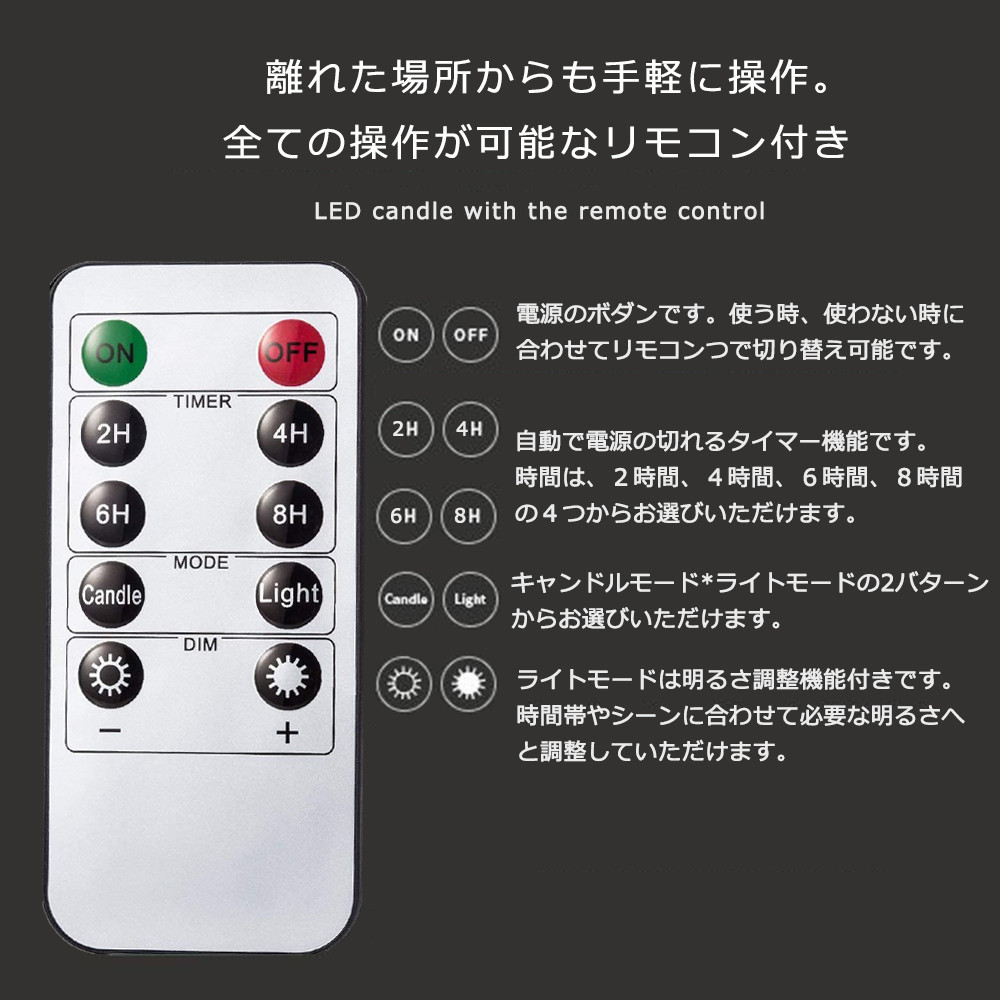 離れた場所からも手軽に操作。
全ての操作が可能なリモコン付き

LED candle with the remote control

ON
OFF
TIMER
2H
4H
6H
8H
MODE
Candle
Light
DIM
−
+

ON OFF
電源のボダンです。使う時、使わない時に合わせてリモコンつで切り替え可能です。

2H 4H 6H 8H
自動で電源の切れるタイマー機能です。時間は、２時間、４時間、６時間、８時間の４つからお選びいただけます。

Candle Light
キャンドルモード*ライトモードの2バターンからお選びいただけます。

ライトモードは明るさ調整機能付きです。時間帯やシーンに合わせて必要な明るさへと調整していただけます。