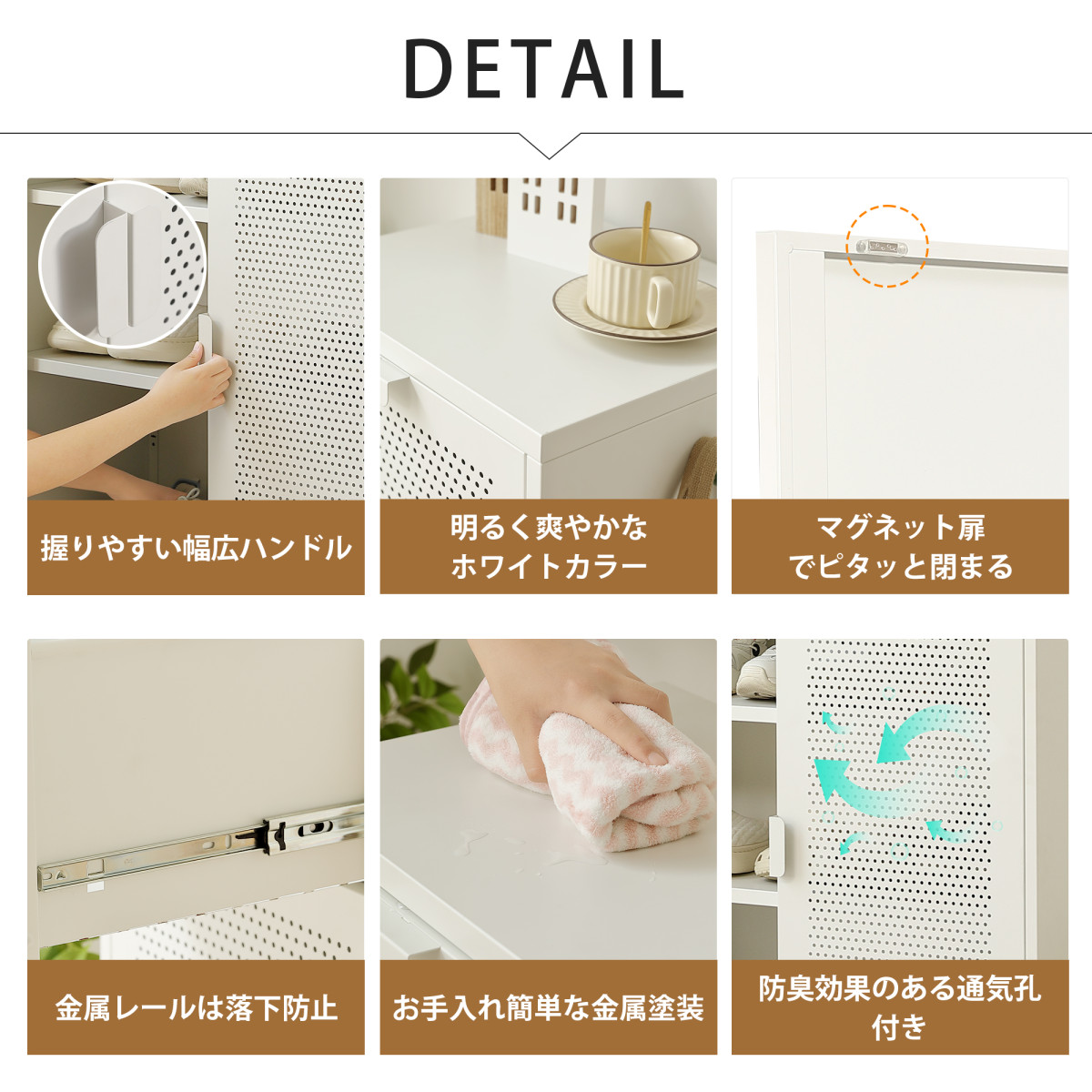 DETAIL

握りやすい幅広ハンドル

明るく爽やかな
ホワイトカラー

マグネット扉
でピタッと閉まる

金属レールは落下防止

お手入れ簡単な金属塗装

防臭効果のある通気孔
付き