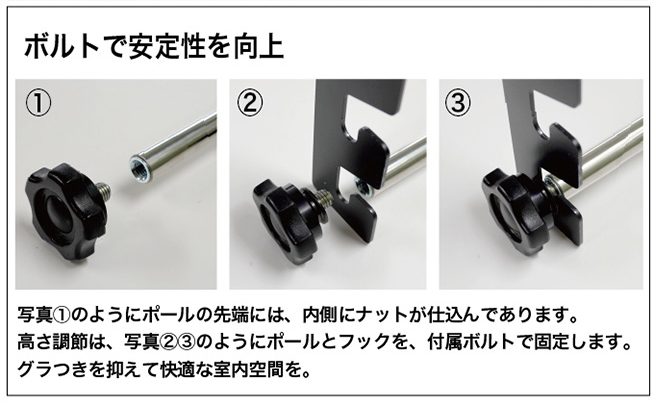 ボルトで安定性を向上

①

②

③

写真①のようにポールの先端には、内側にナットが仕込んであります。
高さ調節は、写真②③のようにポールとフックを、付属ボルトで固定します。
グラつきを抑えて快適な室内空間を。