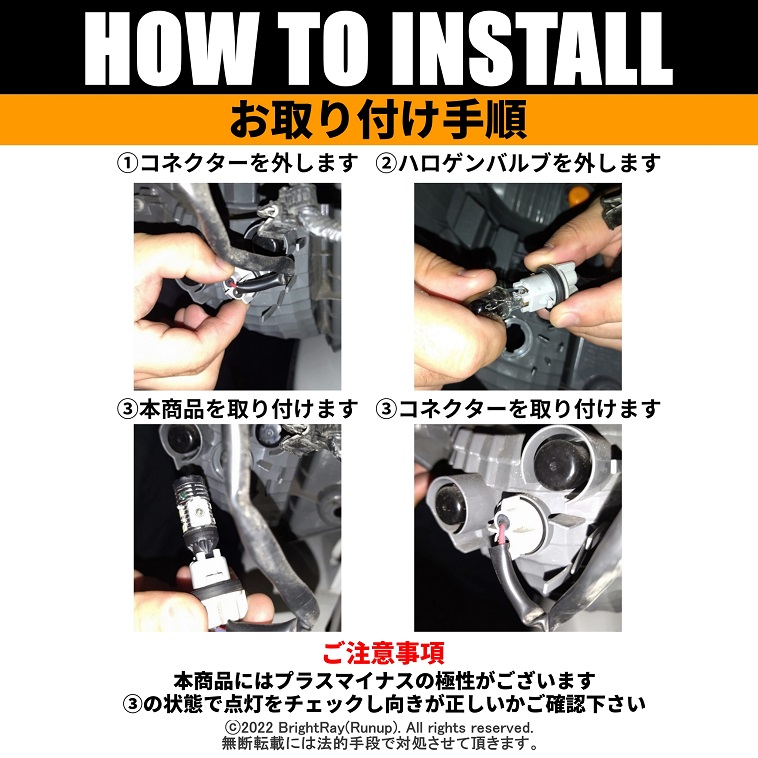 HOW TO INSTALL

お取り付け手順

①コネクターを外します

②ハロゲンバルブを外します

③本商品を取り付けます

③コネクターを取り付けます

ご注意事項

本商品にはプラスマイナスの極性がございます
③の状態で点灯をチェックし向きが正しいかご確認下さい

©2022 BrightRay(Runup). All rights reserved.
無断転載には法的手段で対処させて頂きます。