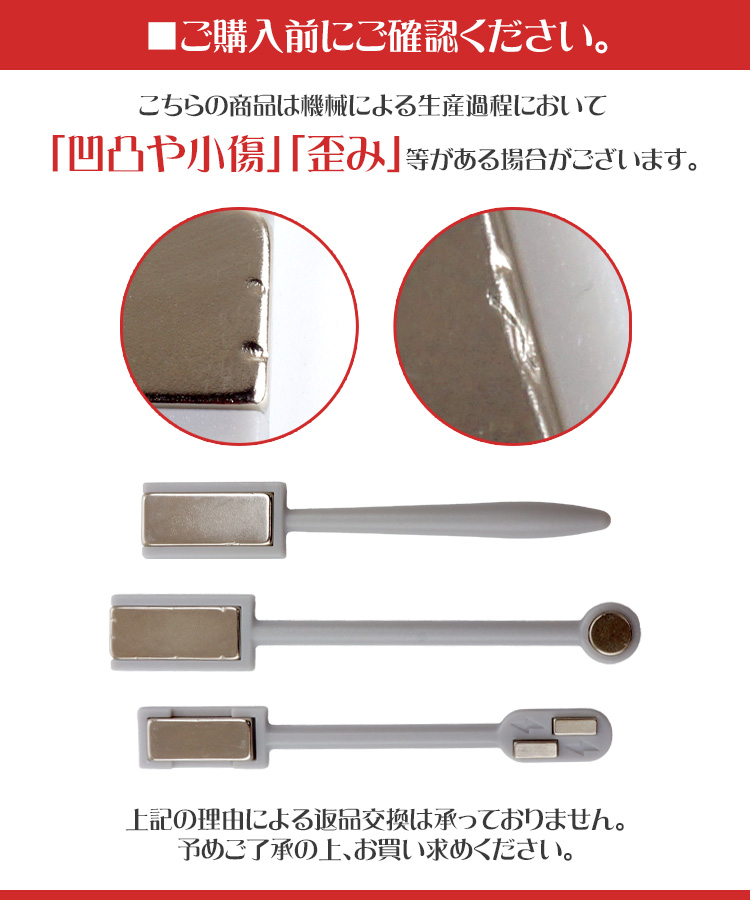 ■ご購入前にご確認ください。

こちらの商品は機械による生産過程において
「凹凸や小傷」「歪み」等がある場合がございます。

上記の理由による返品交換は承っておりません。
予めご了承の上、お買い求めください。