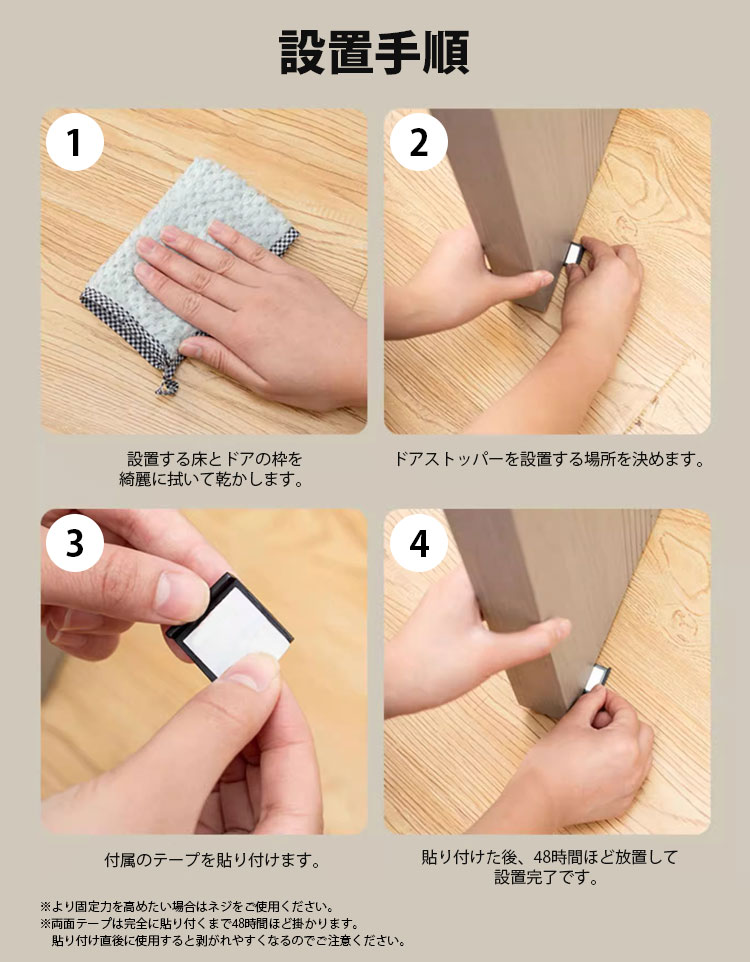 設置手順

1

設置する床とドアの枠を綺麗に拭いて乾かします。

2

ドアストッパーを設置する場所を決めます。

3

付属のテープを貼り付けます。

4

貼り付けた後、48時間ほど放置して設置完了です。

※より固定力を高めたい場合はネジをご使用ください。
※両面テープは完全に貼り付くまで48時間ほど掛かります。
貼り付け直後に使用すると剥がれやすくなるのでご注意ください。