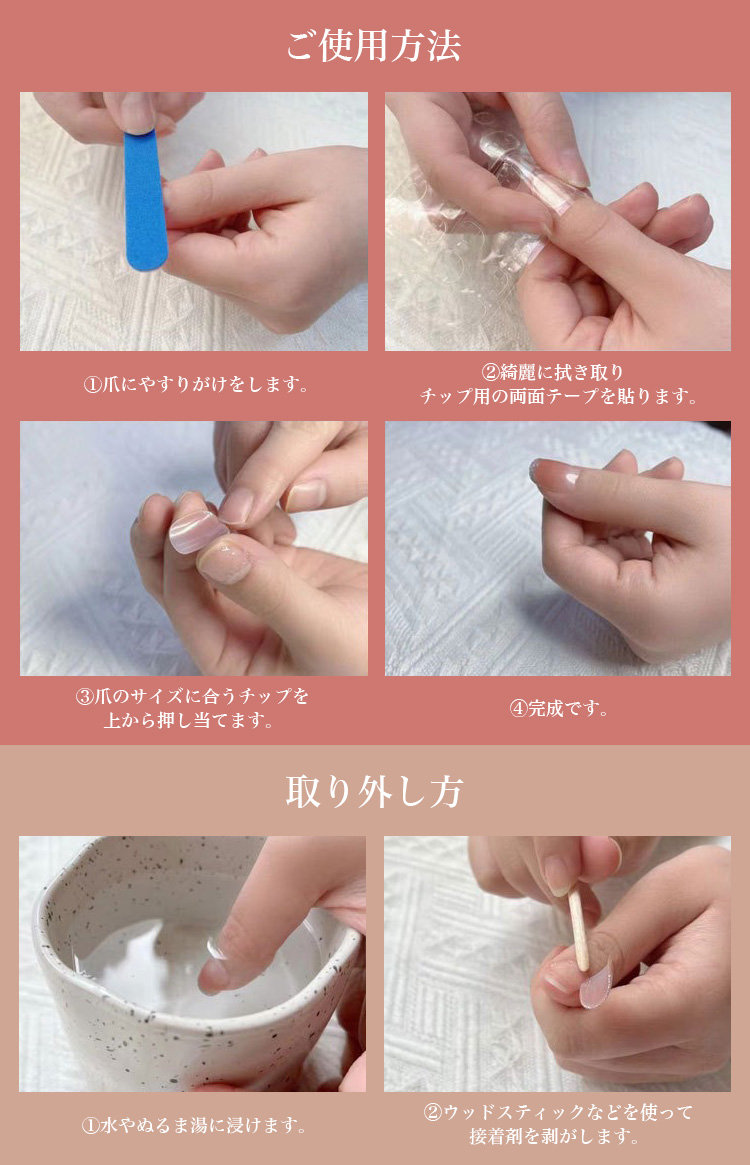 ご使用方法

①爪にやすりがけをします。

②綺麗に拭き取り
チップ用の両面テープを貼ります。

③爪のサイズに合うチップを
上から押し当てます。

④完成です。

取り外し方

①水やぬるま湯に浸けます。

②ウッドスティックなどを使って
接着剤を剥がします。