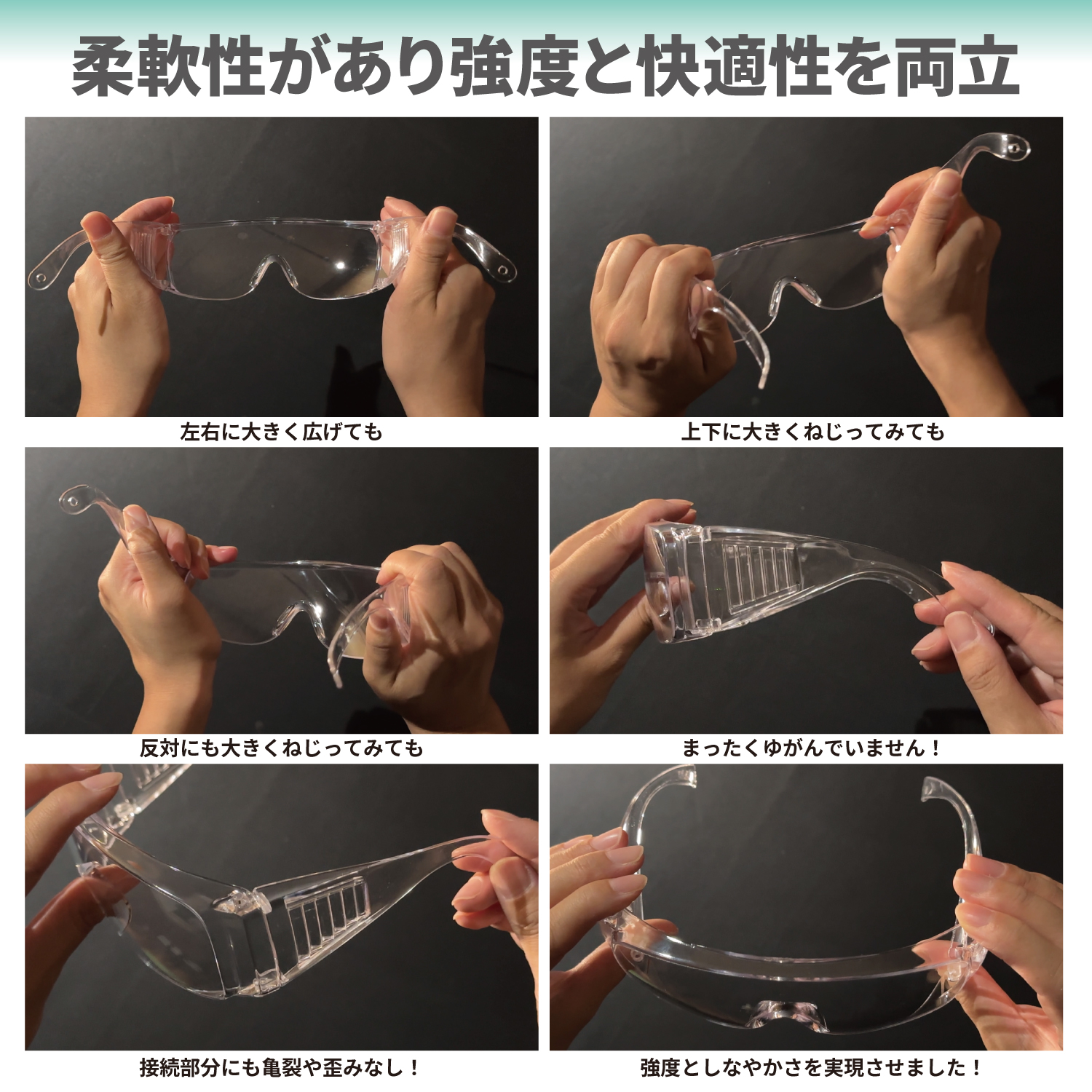 柔軟性があり強度と快適性を両立

左右に大きく広げても

上下に大きくねじってみても

反対にも大きくねじってみても

まったくゆがんでいません！

接続部分にも亀裂や歪みなし！

強度としなやかさを実現させました！