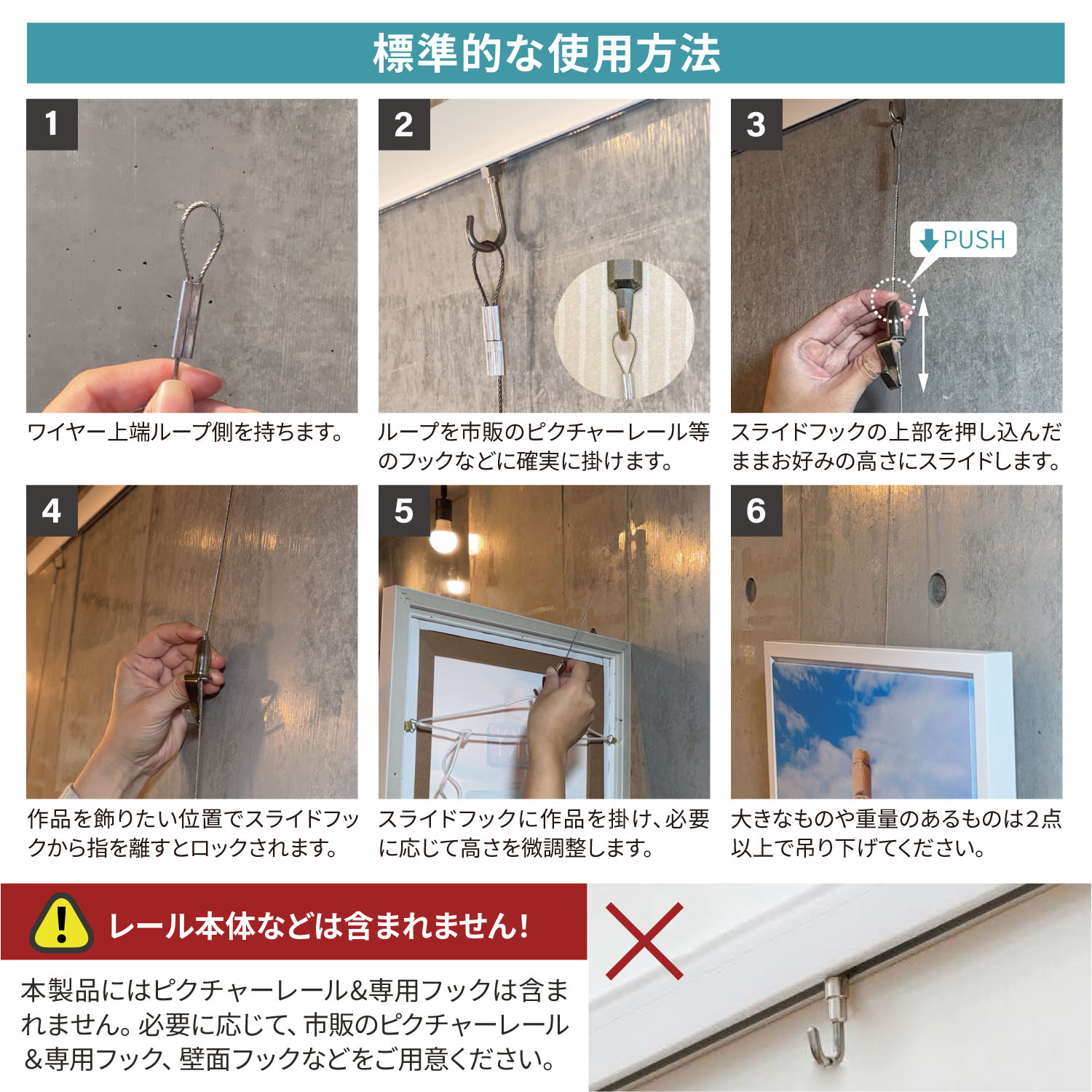 標準的な使用方法

1

ワイヤー上端ループ側を持ちます。

2

ループを市販のピクチャーレール等のフックなどに確実に掛けます。

3

PUSH

スライドフックの上部を押し込んだままお好みの高さにスライドします。

4

作品を飾りたい位置でスライドフックから指を離すとロックされます。

5

スライドフックに作品を掛け、必要に応じて高さを微調整します。

6

大きなものや重量のあるものは2点以上で吊り下げてください。

レール本体などは含まれません!

本製品にはピクチャーレール&専用フックは含まれません。必要に応じて、市販のピクチャーレール&専用フック、壁面フックなどをご用意ください。