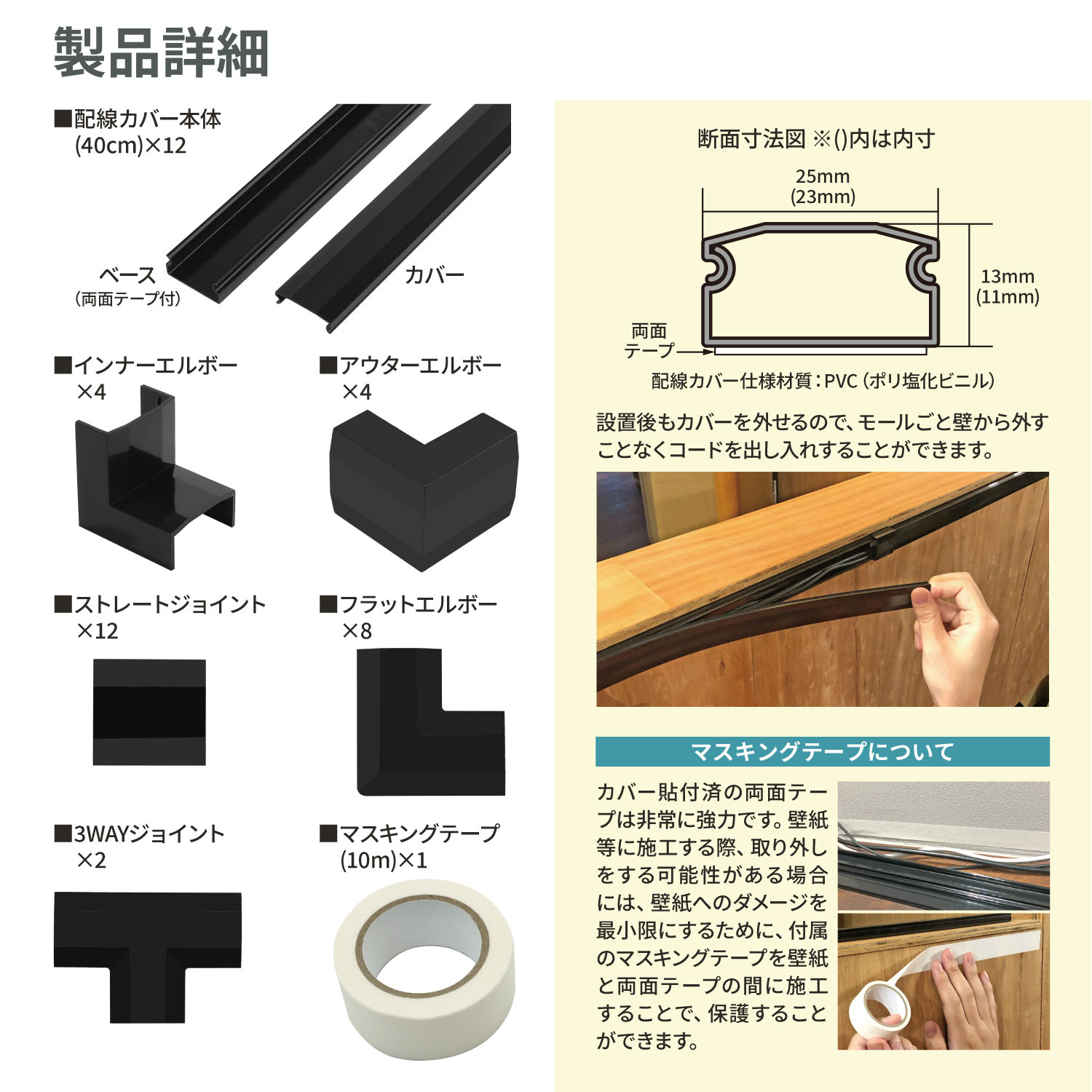 製品詳細

■配線カバー本体 (40cm)×12

ベース (両面テープ付)

カバー

■インナーエルボー ×4

■アウターエルボー ×4

■ストレートジョイント ×12

■フラットエルボー ×8

■3WAYジョイント ×2

■マスキングテープ (10m)×1

断面寸法図 ※()内は内寸

25mm (23mm)

13mm (11mm)

両面 テープ

配線カバー仕様材質：PVC（ポリ塩化ビニル）

設置後もカバーを外せるので、モールごと壁から外すことなくコードを出し入れすることができます。

マスキングテープについて

カバー貼付済の両面テープは非常に強力です。壁紙等に施工する際、取り外しをする可能性がある場合には、壁紙へのダメージを最小限にするために、付属のマスキングテープを壁紙と両面テープの間に施工することで、保護することができます。