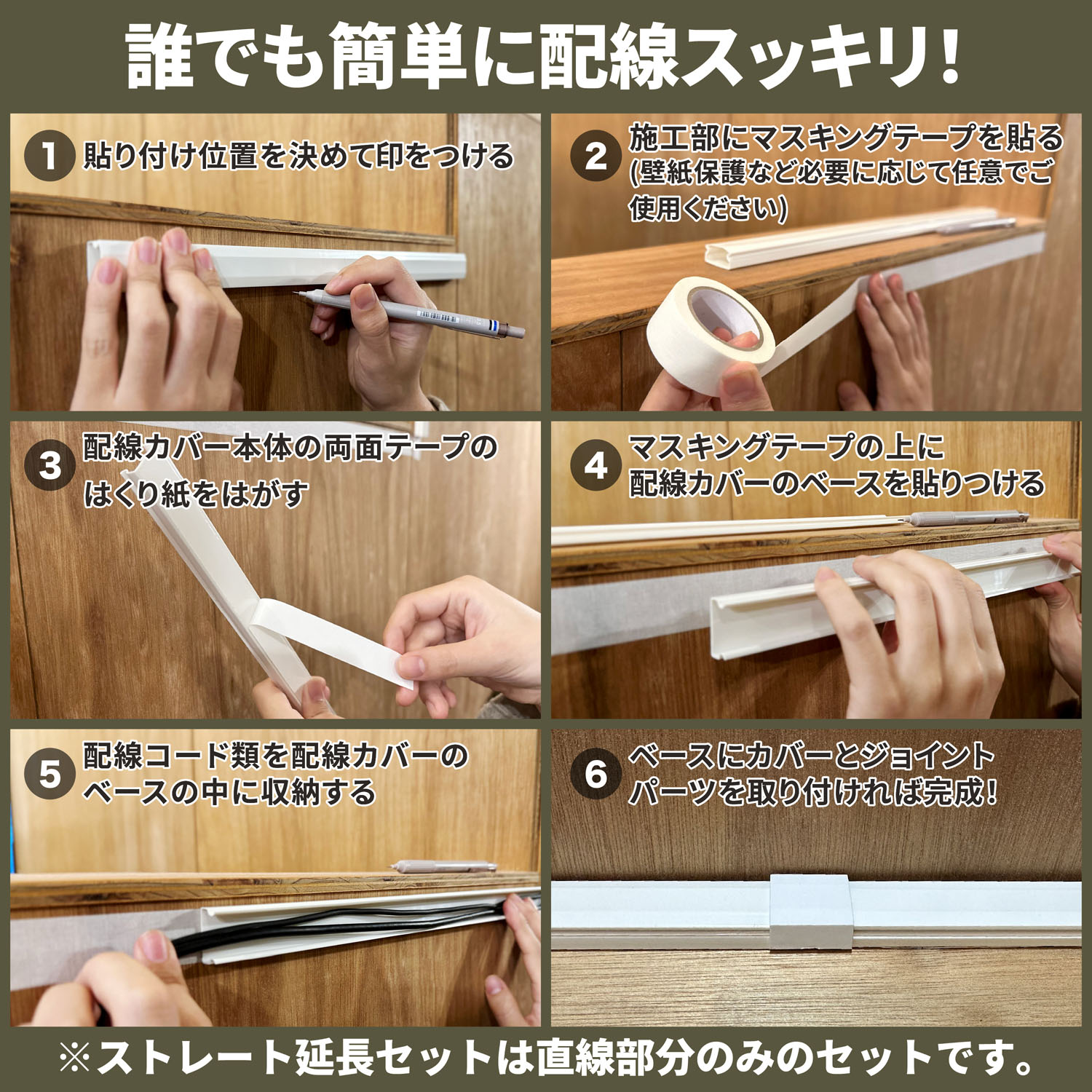 誰でも簡単に配線スッキリ!

1 貼り付け位置を決めて印をつける

2 施工部にマスキングテープを貼る (壁紙保護など必要に応じて任意でご使用ください)

3 配線カバー本体の両面テープのはくり紙をはがす

4 マスキングテープの上に配線カバーのベースを貼りつける

5 配線コード類を配線カバーのベースの中に収納する

6 ベースにカバーとジョイントパーツを取り付ければ完成!

※ストレート延長セットは直線部分のみのセットです。