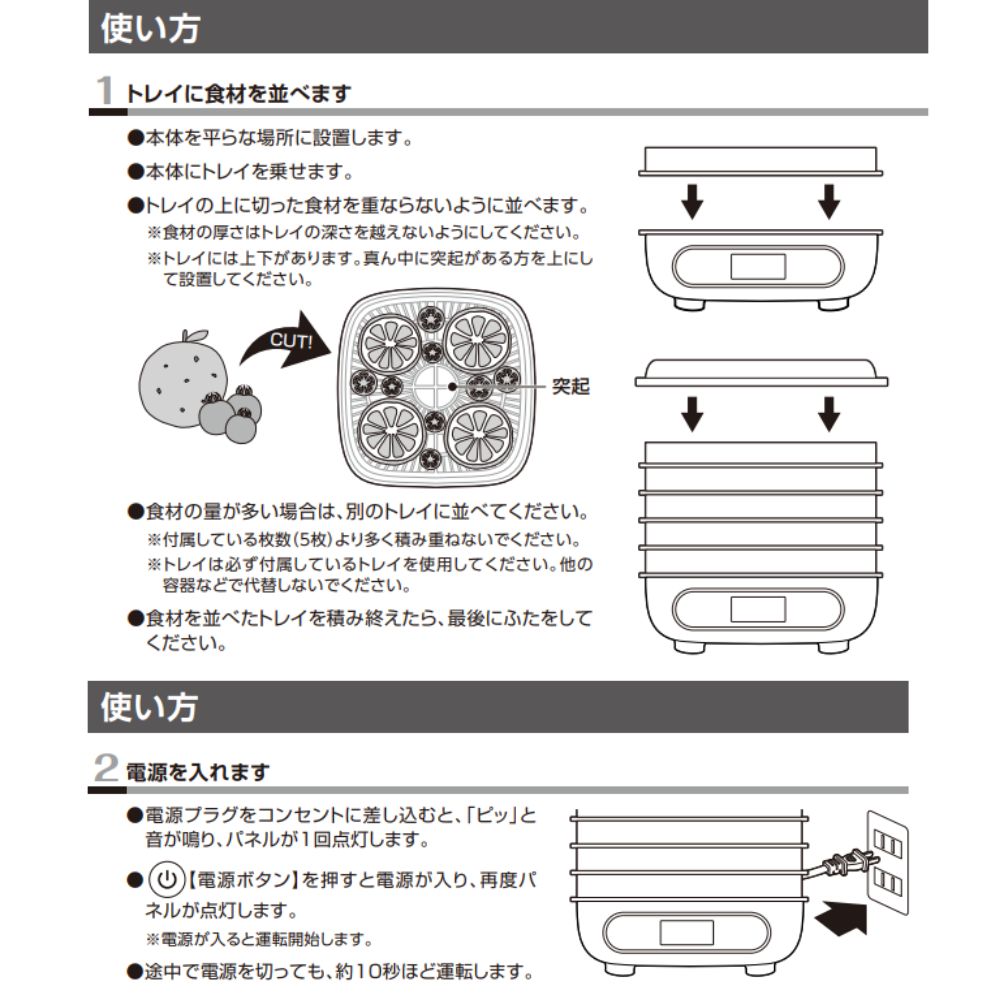 使い方

1 トレイに食材を並べます

●本体を平らな場所に設置します。

●本体にトレイを乗せます。

●トレイの上に切った食材を重ならないように並べます。
※食材の厚さはトレイの深さを越えないようにしてください。
※トレイには上下があります。真ん中に突起がある方を上にして設置してください。

CUT!

突起

●食材の量が多い場合は、別のトレイに並べてください。
※付属している枚数(5枚)より多く積み重ねないでください。
※トレイは必ず付属しているトレイを使用してください。他の容器などで代替しないでください。

●食材を並べたトレイを積み終えたら、最後にふたをしてください。

使い方

2 電源を入れます

●電源プラグをコンセントに差し込むと、「ピッ」と音が鳴り、パネルが1回点灯します。

●【電源ボタン】を押すと電源が入り、再度パネルが点灯します。
※電源が入ると運転開始します。

●途中で電源を切っても、約10秒ほど運転します。