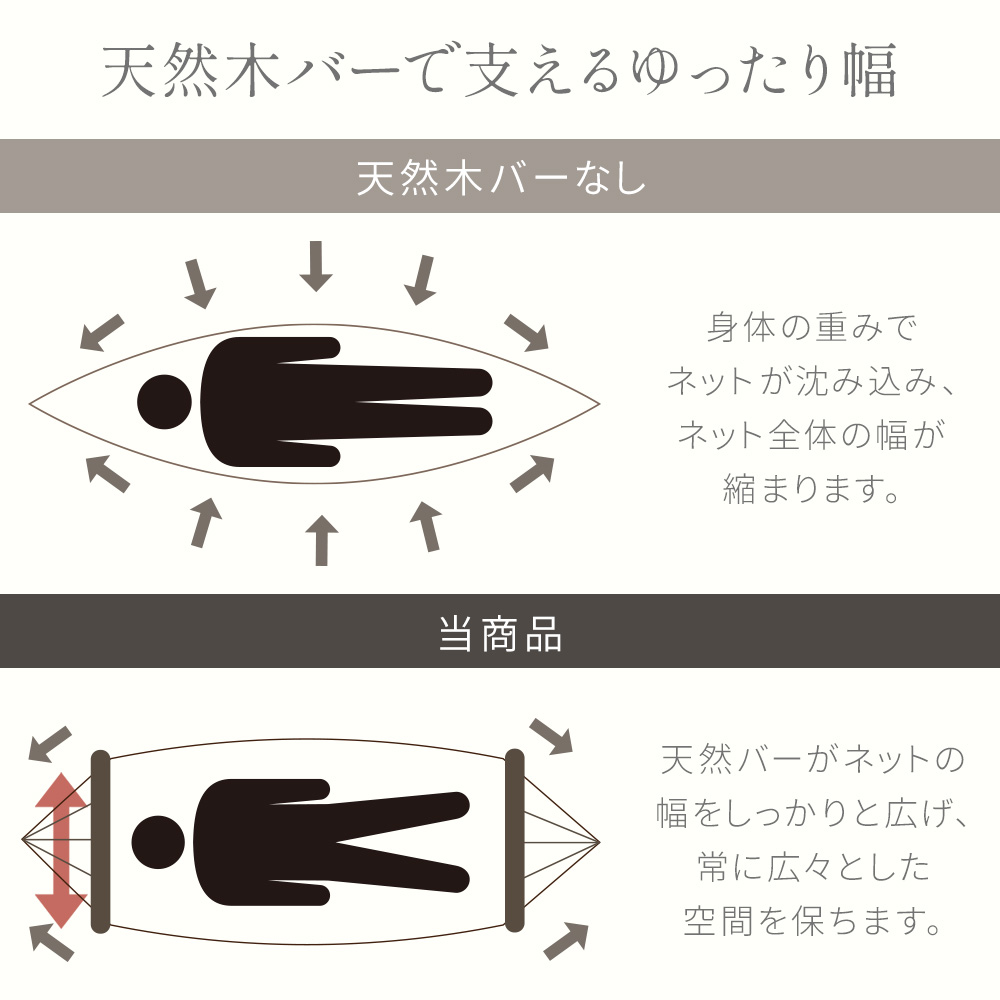 天然木バーで支えるゆったり幅

天然木バーなし

身体の重みで
ネットが沈み込み、
ネット全体の幅が
縮まります。

当商品

天然バーがネットの
幅をしっかりと広げ、
常に広々とした
空間を保ちます。