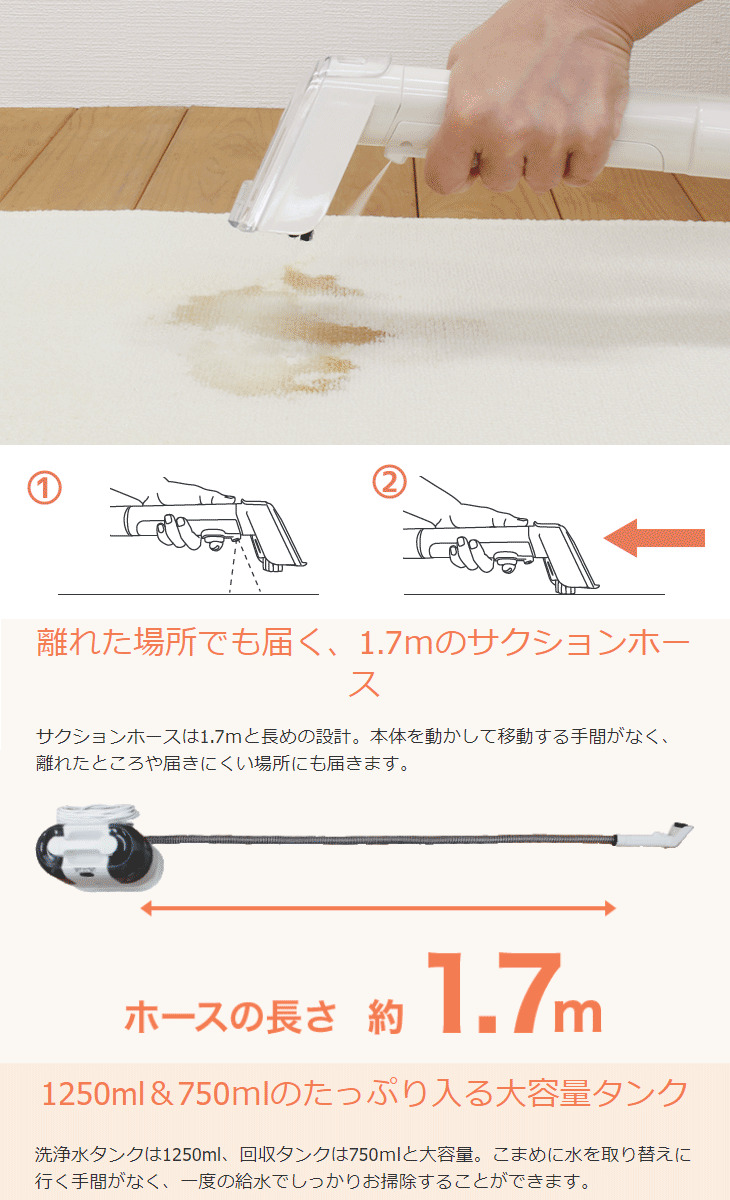 ①

②

離れた場所でも届く、1.7mのサクションホース

サクションホースは1.7mと長めの設計。本体を動かして移動する手間がなく、離れたところや届きにくい場所にも届きます。

ホースの長さ 約 1.7m

1250ml＆750mlのたっぷり入る大容量タンク

洗浄水タンクは1250ml、回収タンクは750mlと大容量。こまめに水を取り替えに行く手間がなく、一度の給水でしっかりお掃除することができます。