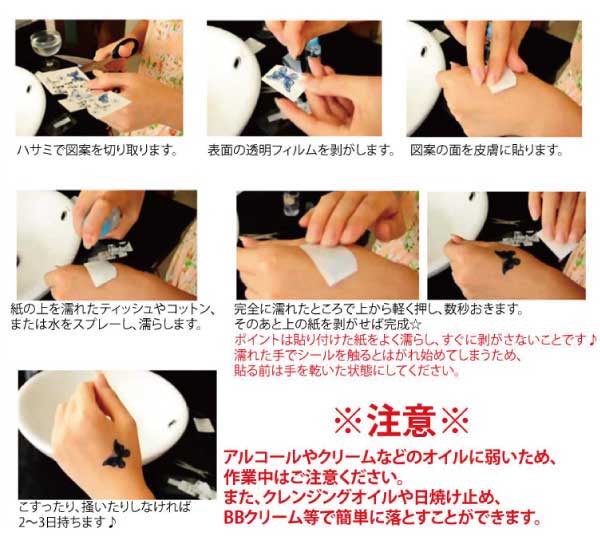 ハサミで図案を切り取ります。

表面の透明フィルムを剥がします。

図案の面を皮膚に貼ります。

紙の上を濡れたティッシュやコットン、または水をスプレーし、濡らします。

完全に濡れたところで上から軽く押し、数秒おきます。
そのあと上の紙を剥がせば完成☆
ポイントは貼り付けた紙をよく濡らし、すぐに剥がさないことです♪
濡れた手でシールを触るとはがれ始めてしまうため、
貼る前は手を乾いた状態にしてください。

こすったり、掻いたりしなければ
2〜3日持ちます♪

※注意※
アルコールやクリームなどのオイルに弱いため、
作業中はご注意ください。
また、クレンジングオイルや日焼け止め、
BBクリーム等で簡単に落とすことができます。