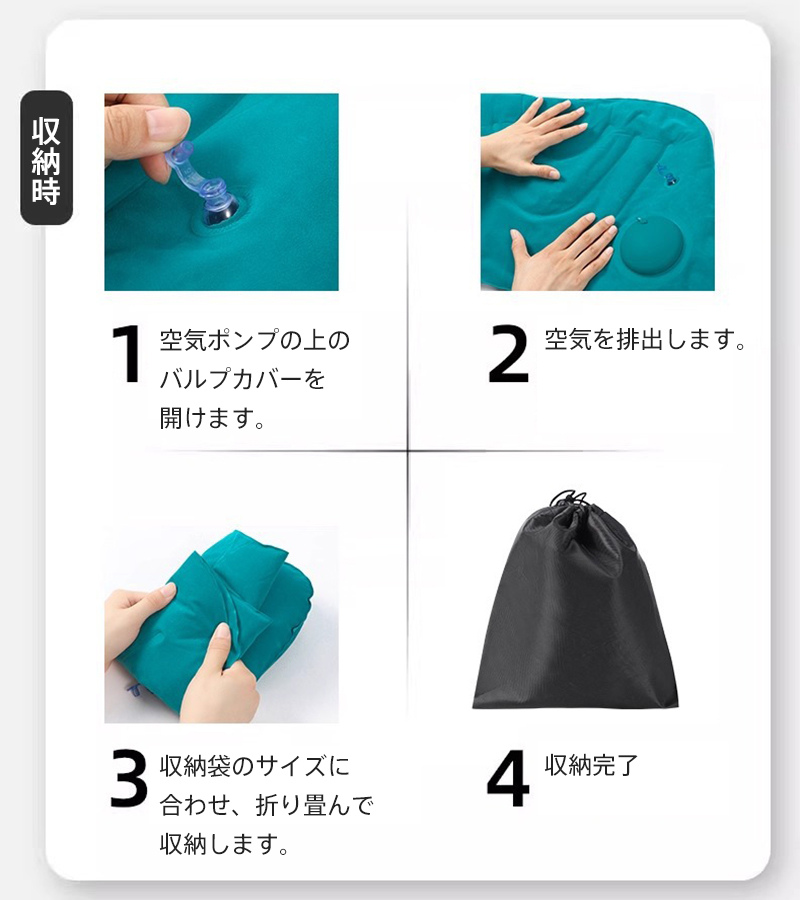 収納時

1 空気ポンプの上のバルブカバーを開けます。

2 空気を排出します。

3 収納袋のサイズに合わせ、折り畳んで収納します。

4 収納完了