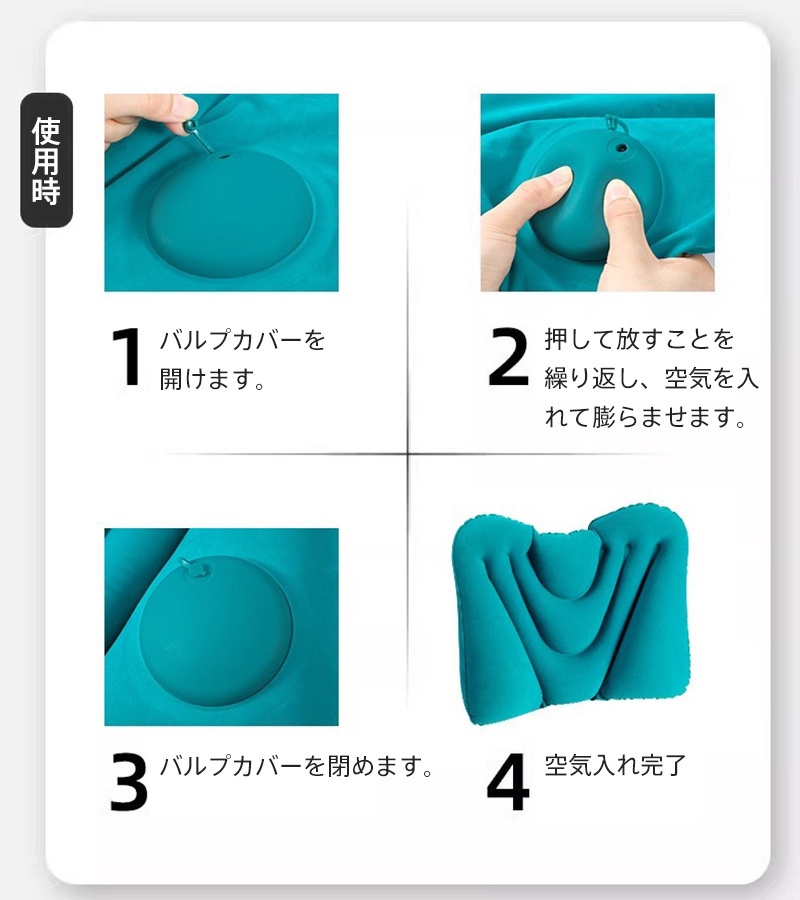 使用時

1 バルブカバーを開けます。

2 押して放すことを繰り返し、空気を入れて膨らませます。

3 バルブカバーを閉めます。

4 空気入れ完了