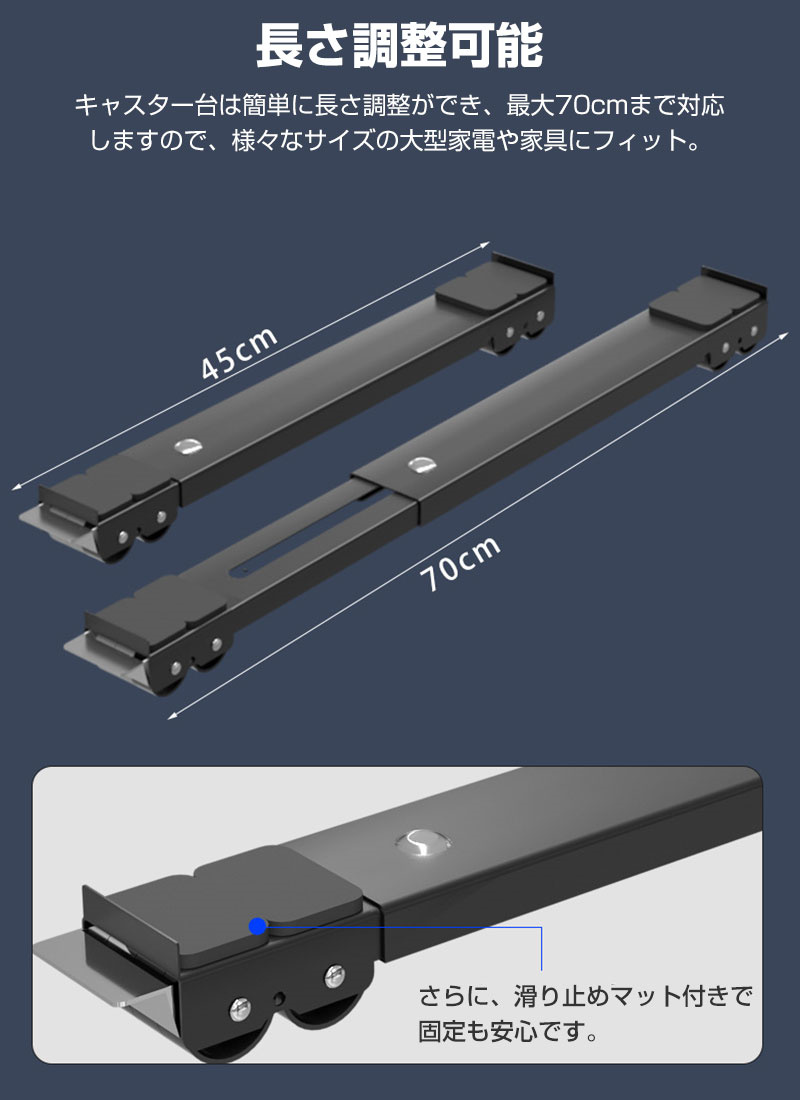 長さ調整可能

キャスター台は簡単に長さ調整ができ、最大70cmまで対応しますので、様々なサイズの大型家電や家具にフィット。

45cm

70cm

さらに、滑り止めマット付きで固定も安心です。