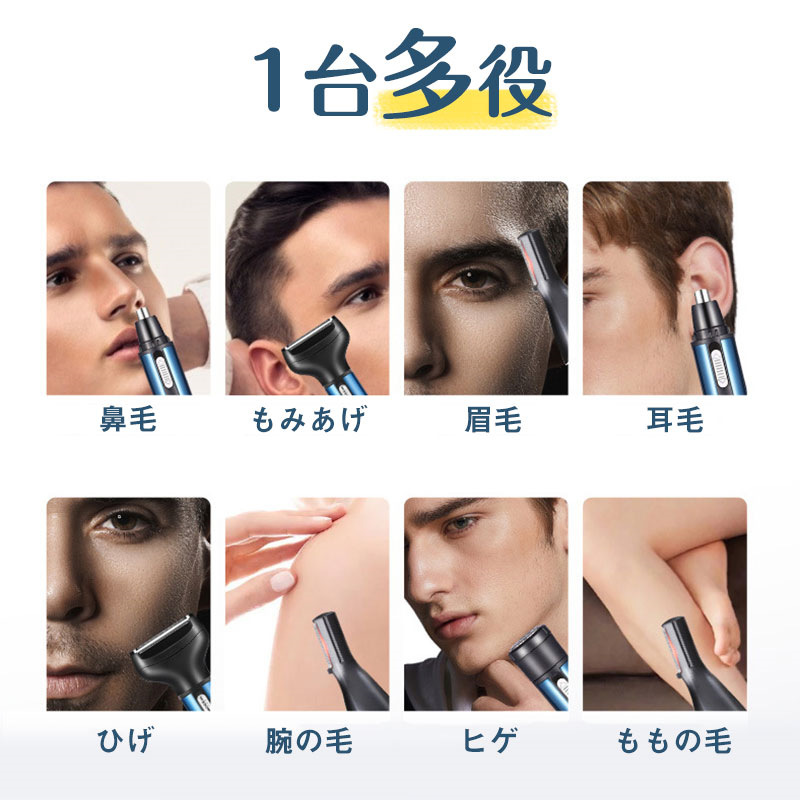 1台多役

鼻毛

もみあげ

眉毛

耳毛

ひげ

腕の毛

ヒゲ

ももの毛