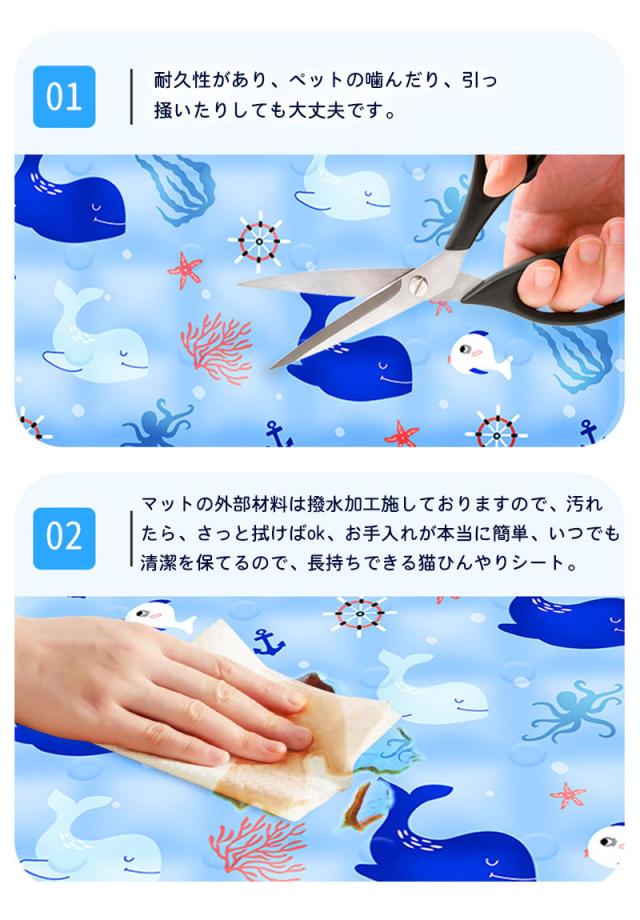 01

耐久性があり、ペットの噛んだり、引っ掻いたりしても大丈夫です。

02

マットの外部材料は撥水加工施しておりますので、汚れたら、さっと拭けばok、お手入れが本当に簡単、いつでも清潔を保てるので、長持ちできる猫ひんやりシート。