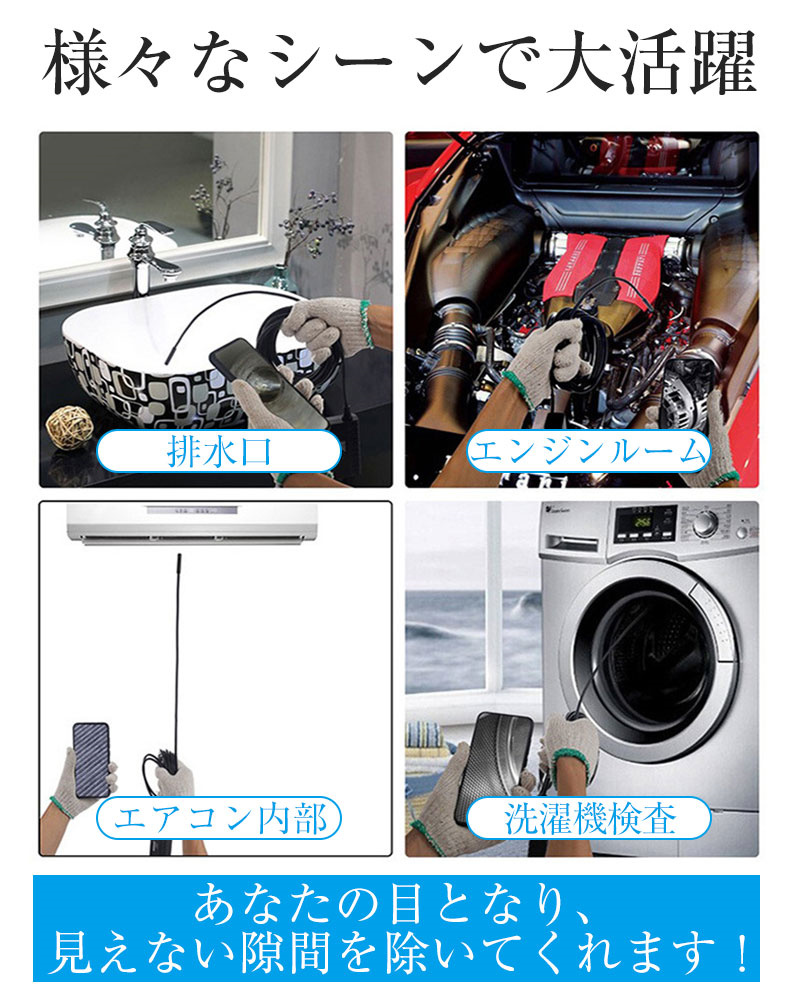 様々なシーンで大活躍

排水口

エンジンルーム

エアコン内部

洗濯機検査

あなたの目となり、
見えない隙間を除いてくれます！