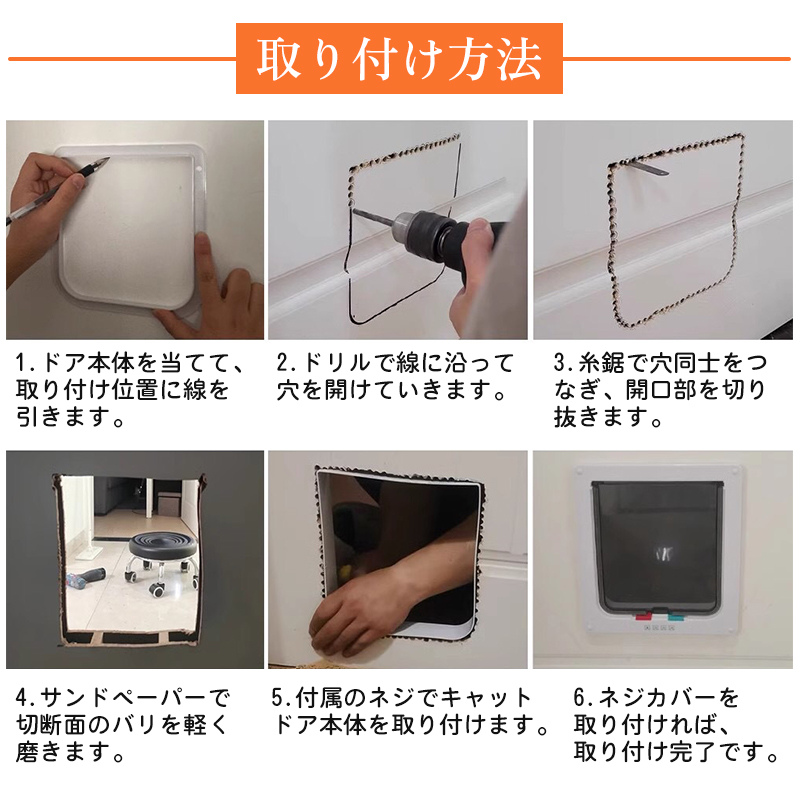 取り付け方法

1.ドア本体を当てて、取り付け位置に線を引きます。

2.ドリルで線に沿って穴を開けていきます。

3.糸鋸で穴同士をつなぎ、開口部を切り抜きます。

4.サンドペーパーで切断面のバリを軽く磨きます。

5.付属のネジでキャットドア本体を取り付けます。

6.ネジカバーを取り付ければ、取り付け完了です。