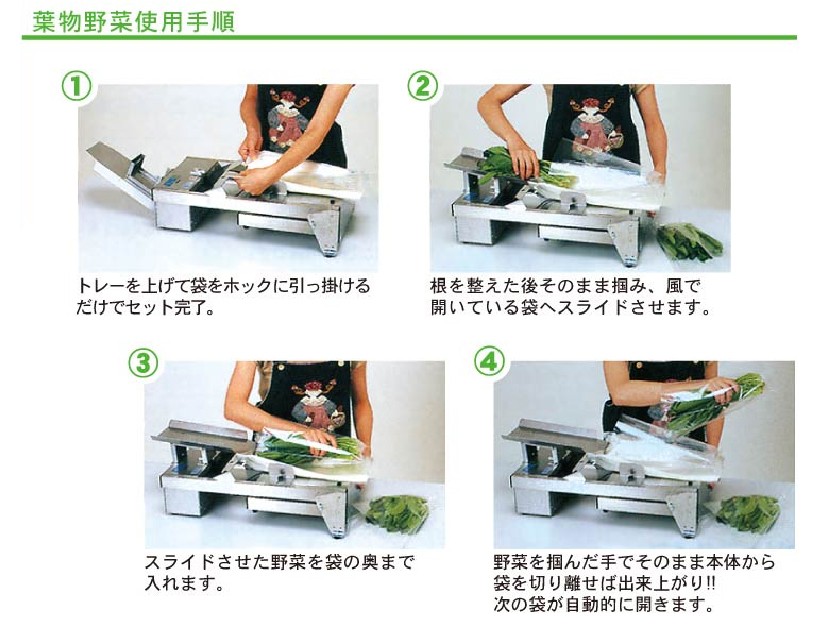 葉物野菜使用手順

①

トレーを上げて袋をホックに引っ掛けるだけでセット完了。

②

根を整えた後そのまま掴み、風で開いている袋へスライドさせます。

③

スライドさせた野菜を袋の奥まで入れます。

④

野菜を掴んだ手でそのまま本体から袋を切り離せば出来上がり!!
次の袋が自動的に開きます。