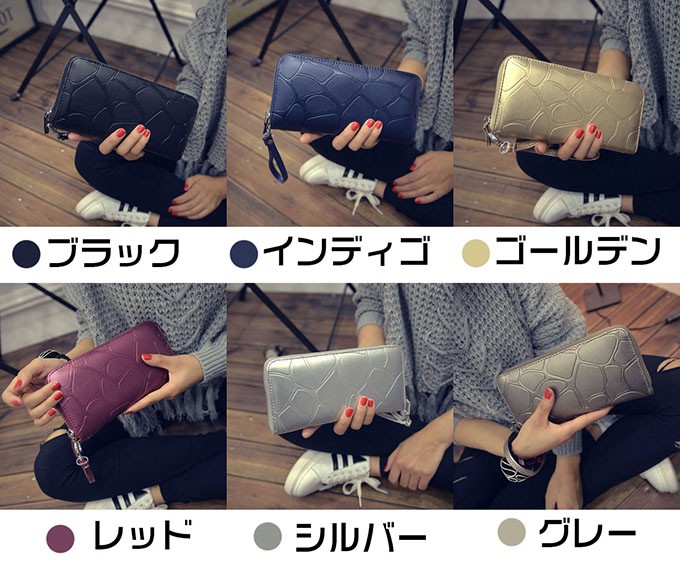 ブラック インディゴ ゴールデン

レッド シルバー グレー