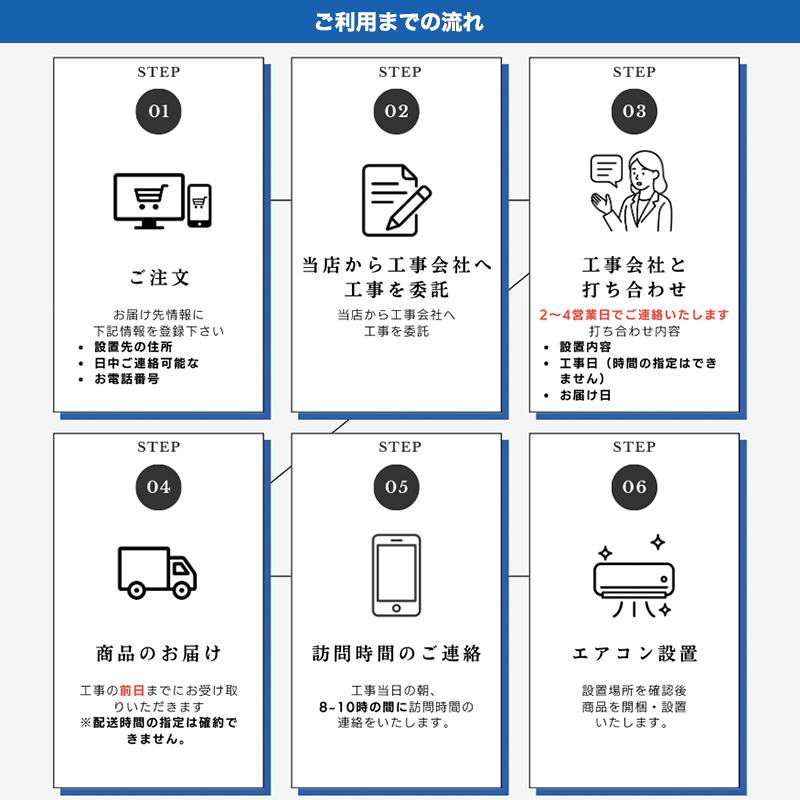 ご利用までの流れ

STEP
01
ご注文
お届け先情報に下記情報を登録下さい
• 設置先の住所
• 日中ご連絡可能な
• お電話番号

STEP
02
当店から工事会社へ工事を委託
当店から工事会社へ工事を委託

STEP
03
工事会社と打ち合わせ
2〜4営業日でご連絡いたします
打ち合わせ内容
• 設置内容
• 工事日（時間の指定はできません）
• お届け日

STEP
04
商品のお届け
工事の前日までにお受け取りいただきます
※配送時間の指定は確約できません。

STEP
05
訪問時間のご連絡
工事当日の朝、8~10時の間に訪問時間の連絡をいたします。

STEP
06
エアコン設置
設置場所を確認後商品を開梱・設置いたします。