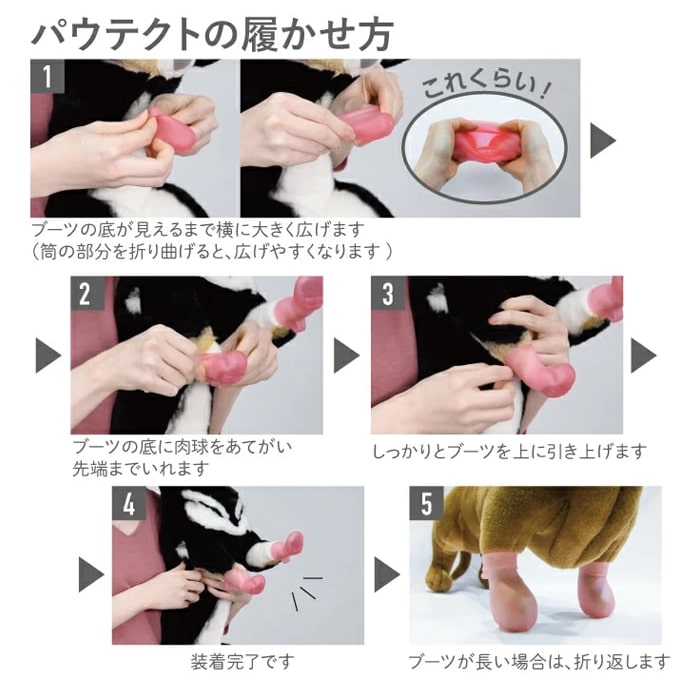 パウテクトの履かせ方

1

これくらい!

ブーツの底が見えるまで横に大きく広げます
（筒の部分を折り曲げると、広げやすくなります）

2

ブーツの底に肉球をあてがい
先端までいれます

3

しっかりとブーツを上に引き上げます

4

装着完了です

5

ブーツが長い場合は、折り返します