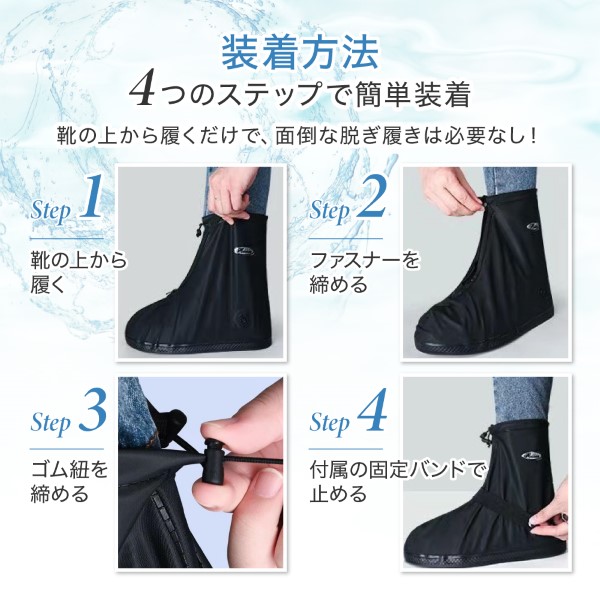 装着方法
4つのステップで簡単装着
靴の上から履くだけで、面倒な脱ぎ履きは必要なし！

Step 1
靴の上から履く

Step 2
ファスナーを締める

Step 3
ゴム紐を締める

Step 4
付属の固定バンドで止める