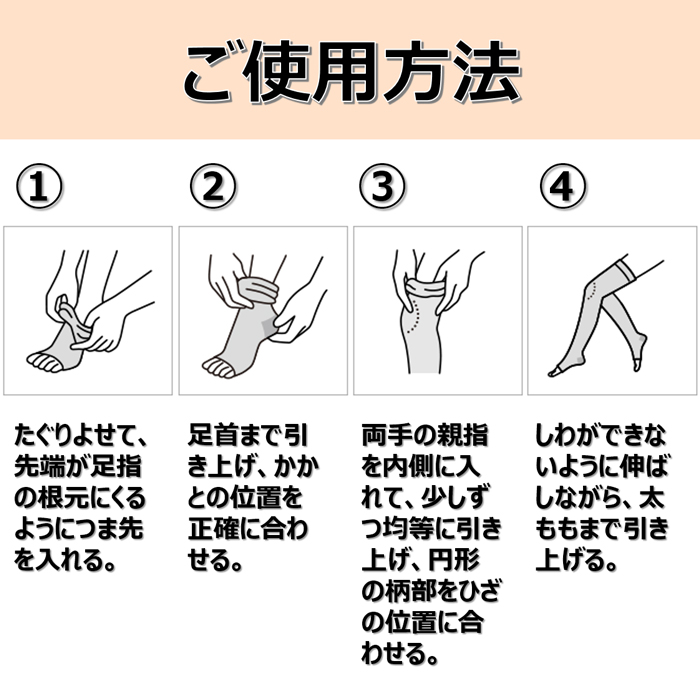 ご使用方法

①

たぐりよせて、先端が足指の根元にくるようにつま先を入れる。

②

足首まで引き上げ、かかとの位置を正確に合わせる。

③

両手の親指を内側に入れて、少しずつ均等に引き上げ、円形の柄部をひざの位置に合わせる。

④

しわができないように伸ばしながら、太ももまで引き上げる。