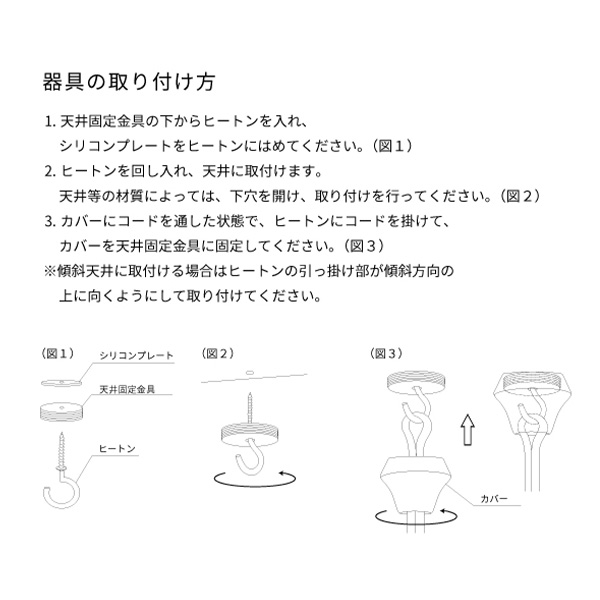 器具の取り付け方

1. 天井固定金具の下からヒートンを入れ、シリコンプレートをヒートンにはめてください。（図１）

2. ヒートンを回し入れ、天井に取付けます。天井等の材質によっては、下穴を開け、取り付けを行ってください。（図２）

3. カバーにコードを通した状態で、ヒートンにコードを掛けて、カバーを天井固定金具に固定してください。（図３）

※傾斜天井に取付ける場合はヒートンの引っ掛け部が傾斜方向の上に向くようにして取り付けてください。

（図１）
シリコンプレート
天井固定金具
ヒートン

（図２）

（図３）
カバー