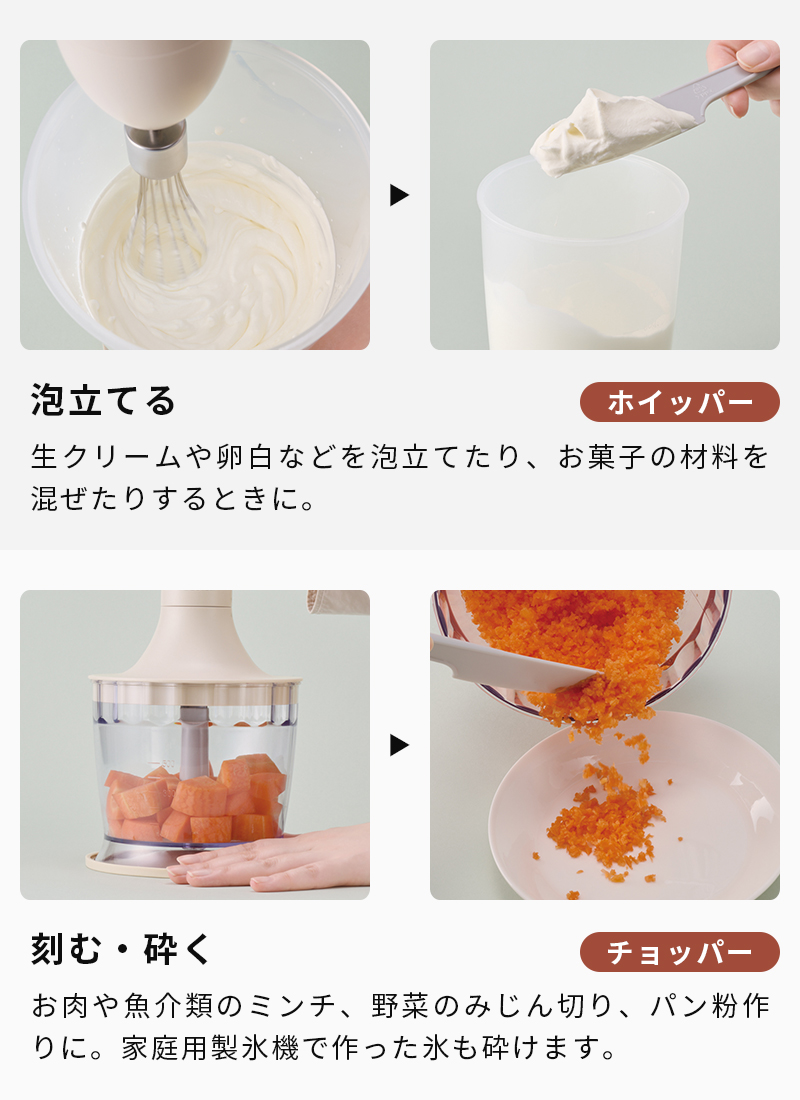 泡立てる

ホイッパー

生クリームや卵白などを泡立てたり、お菓子の材料を混ぜたりするときに。

刻む・砕く

チョッパー

お肉や魚介類のミンチ、野菜のみじん切り、パン粉作りに。家庭用製氷機で作った氷も砕けます。