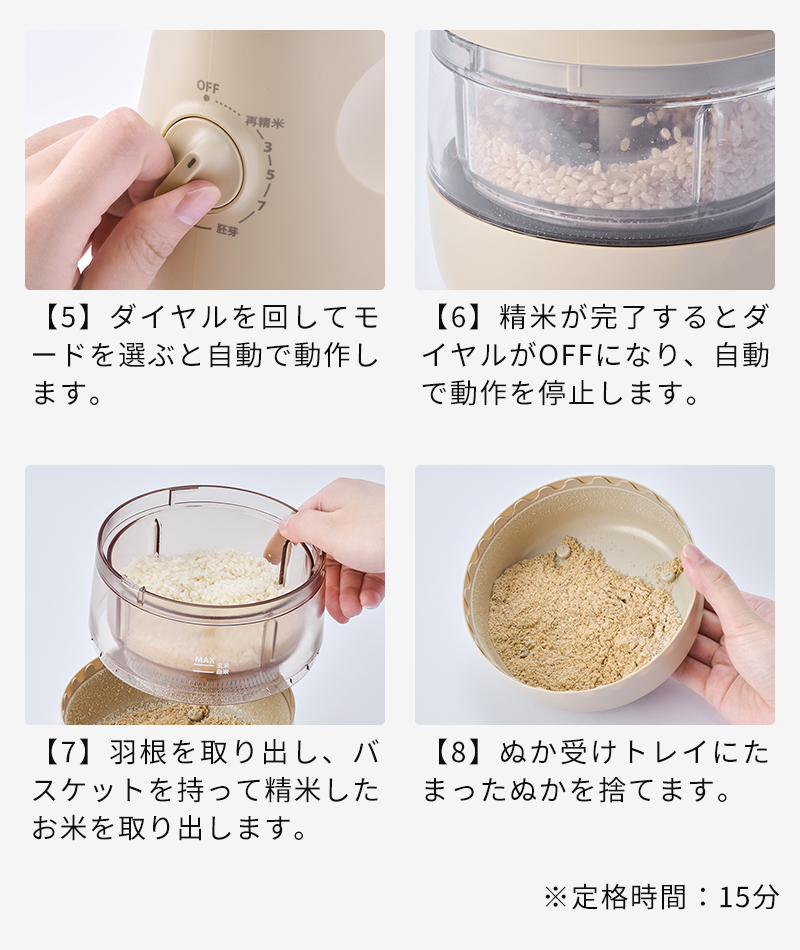 OFF
再精米
3
5
7
胚芽

【5】ダイヤルを回してモードを選ぶと自動で動作します。

【6】精米が完了するとダイヤルがOFFになり、自動で動作を停止します。

MAX

【7】羽根を取り出し、バスケットを持って精米したお米を取り出します。

【8】ぬか受けトレイにたまったぬかを捨てます。

※定格時間：15分