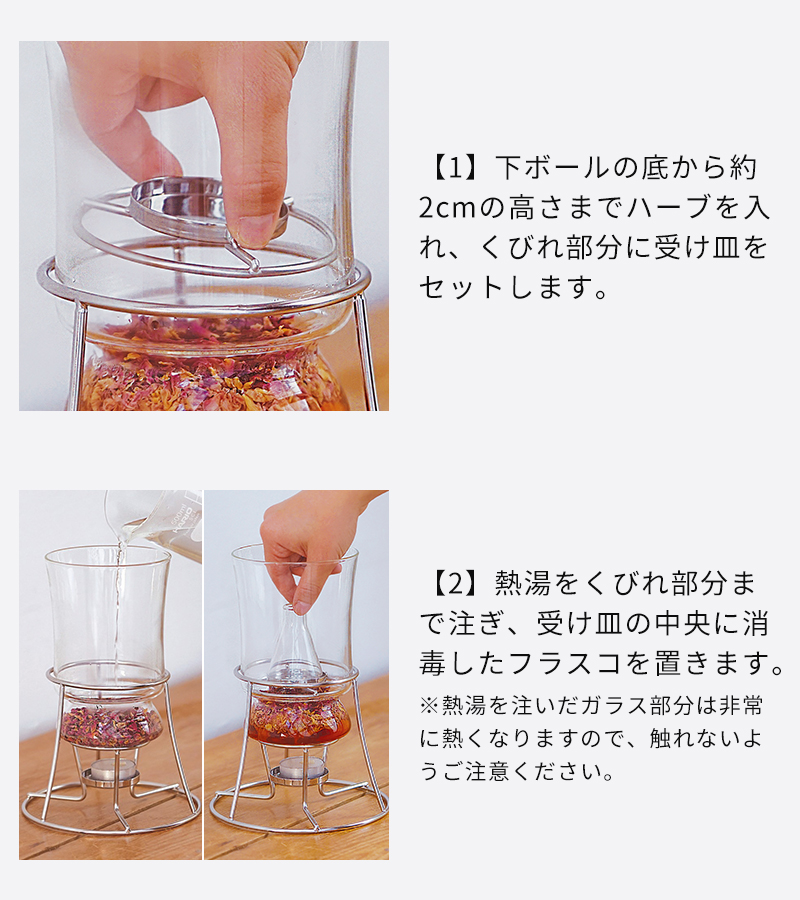 【1】下ボールの底から約2cmの高さまでハーブを入れ、くびれ部分に受け皿をセットします。

【2】熱湯をくびれ部分まで注ぎ、受け皿の中央に消毒したフラスコを置きます。

※熱湯を注いだガラス部分は非常に熱くなりますので、触れないようご注意ください。