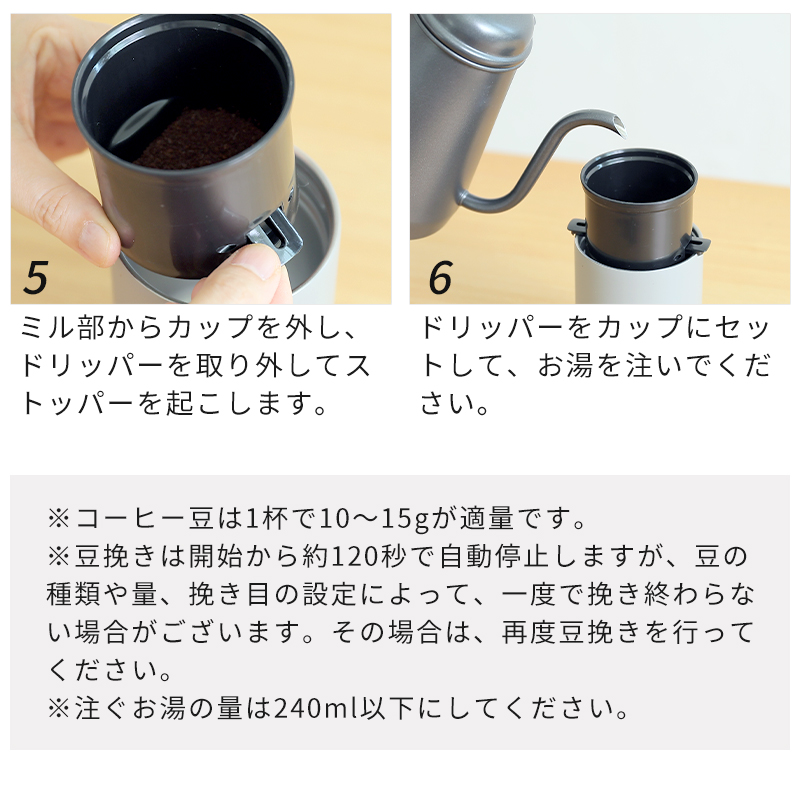 5

ミル部からカップを外し、ドリッパーを取り外してストッパーを起こします。

6

ドリッパーをカップにセットして、お湯を注いでください。

※コーヒー豆は1杯で10～15gが適量です。
※豆挽きは開始から約120秒で自動停止しますが、豆の種類や量、挽き目の設定によって、一度で挽き終わらない場合がございます。その場合は、再度豆挽きを行ってください。
※注ぐお湯の量は240ml以下にしてください。