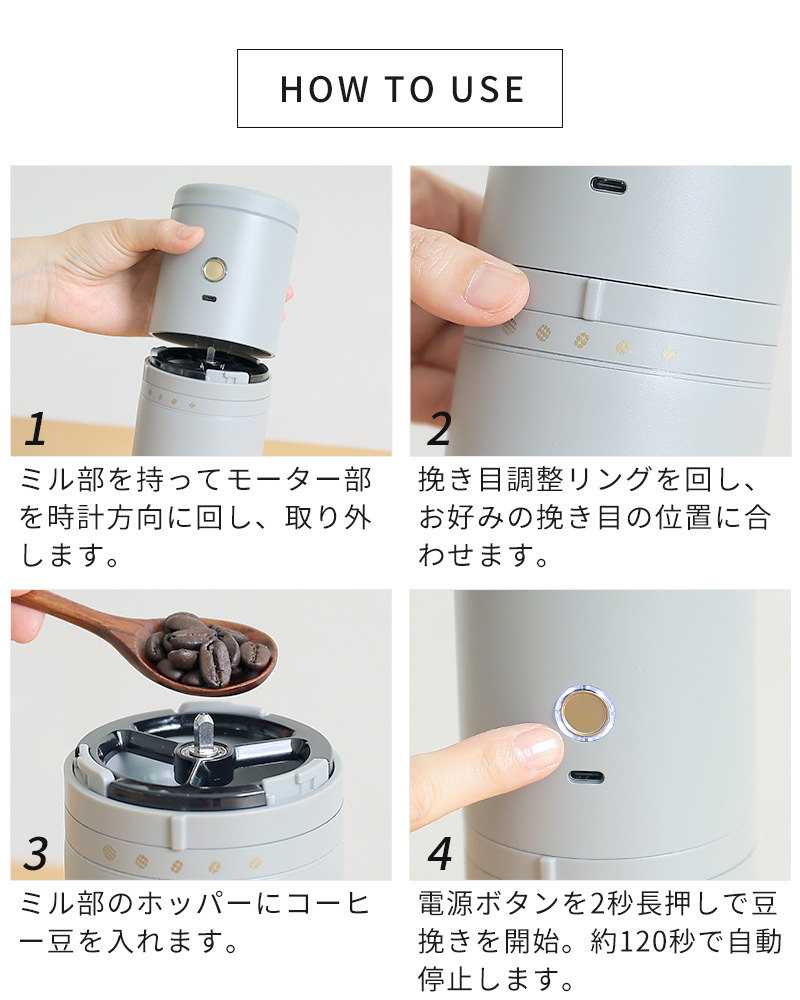 HOW TO USE

1

ミル部を持ってモーター部を時計方向に回し、取り外します。

2

挽き目調整リングを回し、お好みの挽き目の位置に合わせます。

3

ミル部のホッパーにコーヒー豆を入れます。

4

電源ボタンを2秒長押しで豆挽きを開始。約120秒で自動停止します。